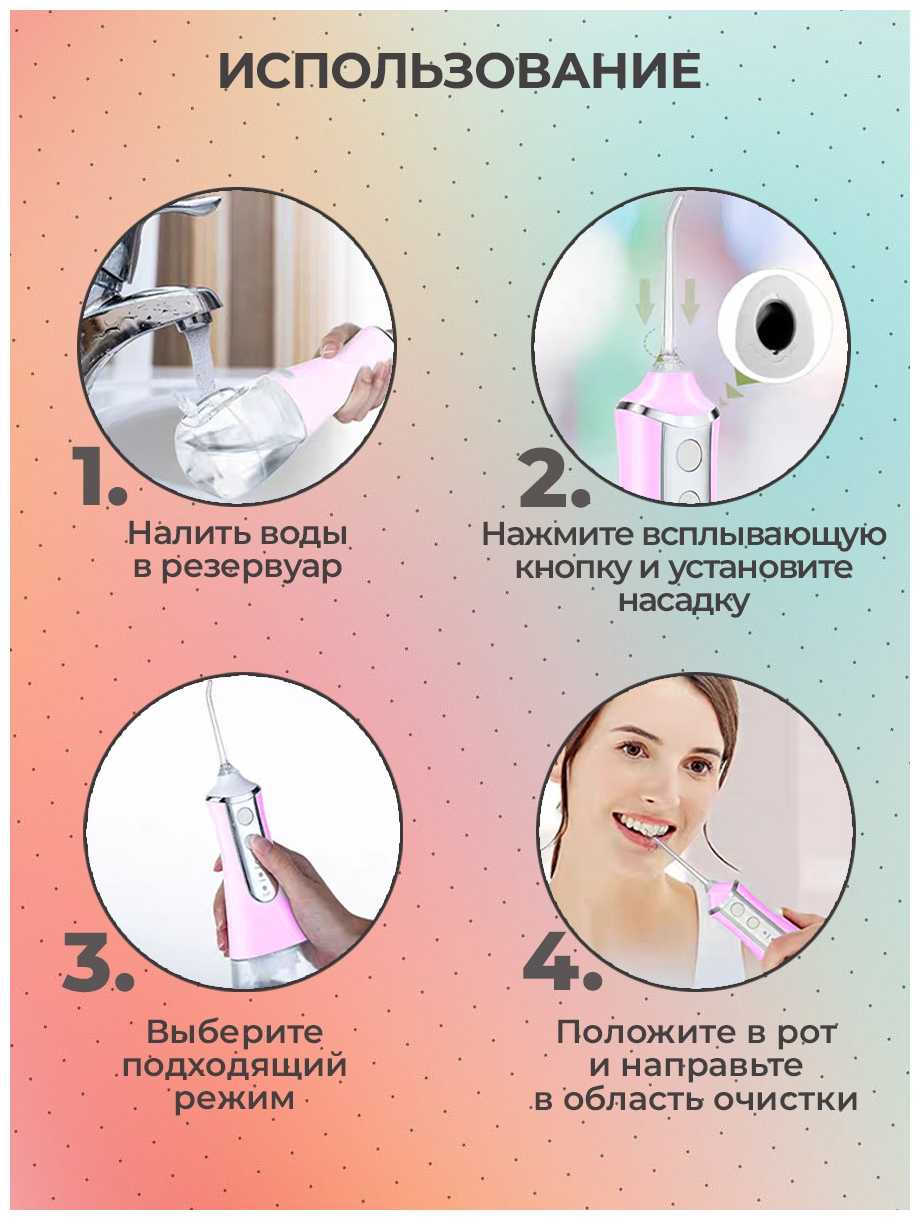 ИСПОЛЬЗОВАНИЕ

1.

Налить воды в резервуар

2.

Нажмите всплывающую кнопку и установите насадку

3.

Выберите подходящий режим

4.

Положите в рот и направьте в область очистки