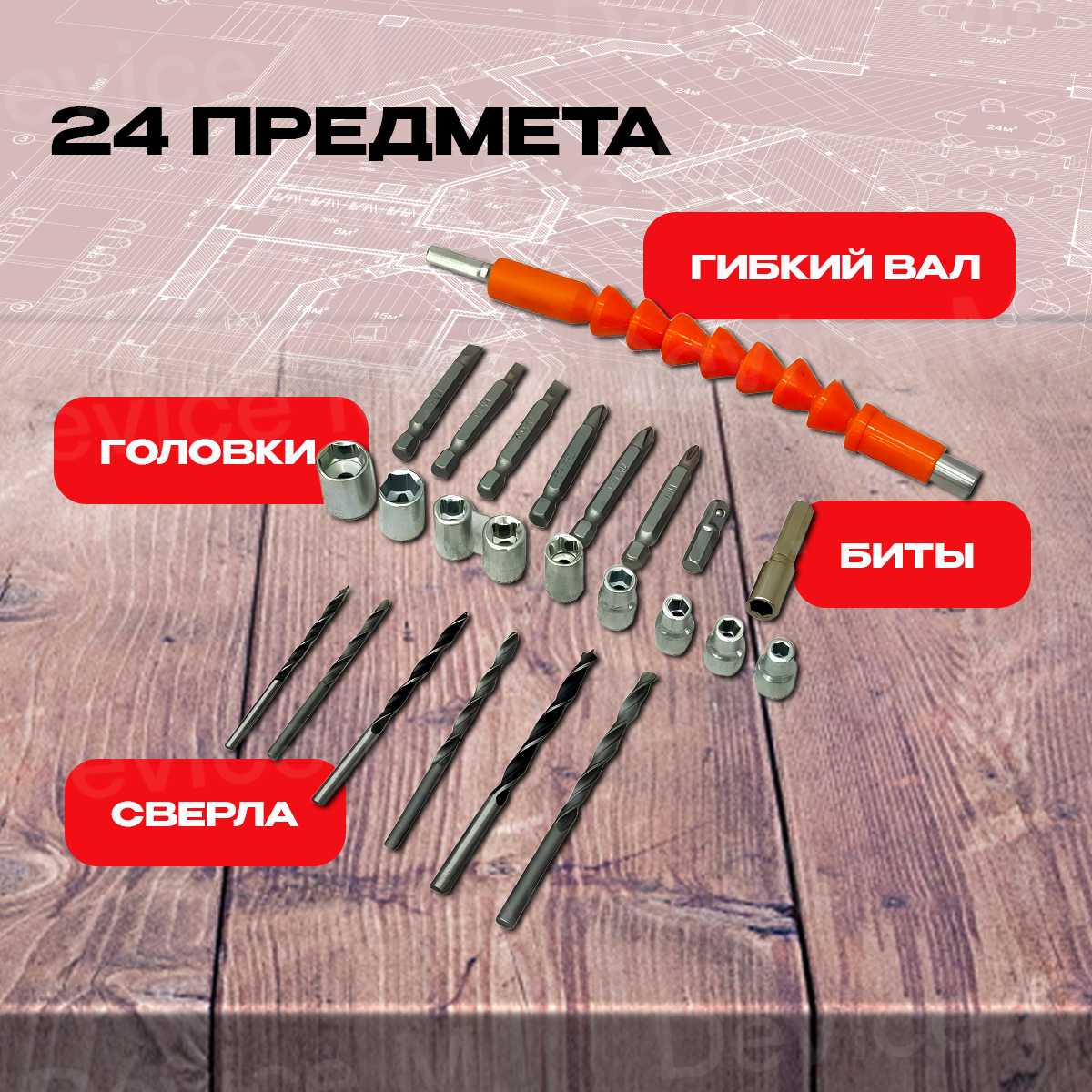 24 ПРЕДМЕТА

ГИБКИЙ ВАЛ

ГОЛОВКИ

БИТЫ

СВЕРЛА