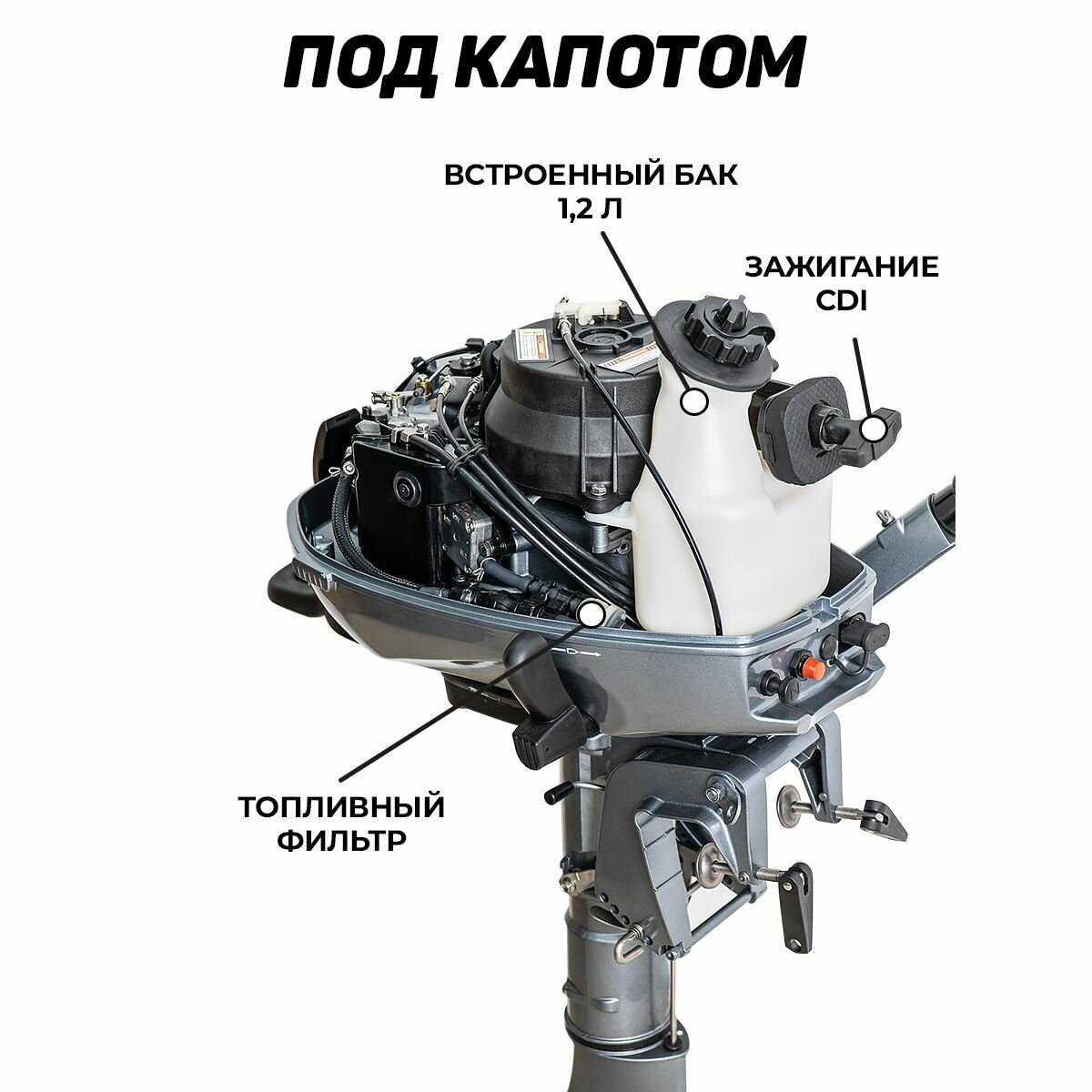 ПОД КАПОТОМ

ВСТРОЕННЫЙ БАК
1,2 Л

ЗАЖИГАНИЕ
CDI

ТОПЛИВНЫЙ
ФИЛЬТР