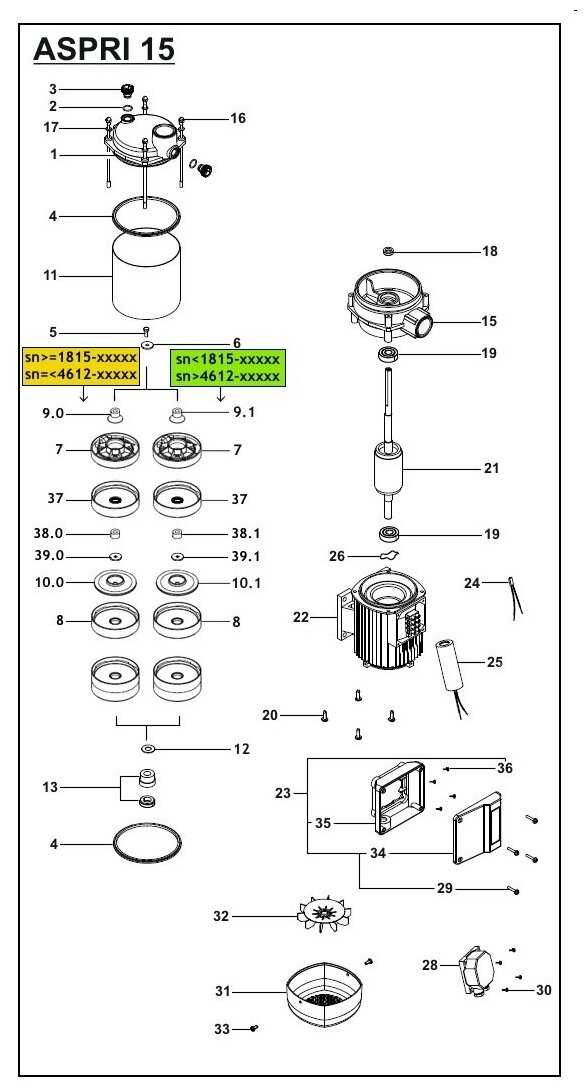 ASPRI 15

3
2
17
16
1
4
11
5
6
sn>=1815-xxxxx
sn=<4612-xxxxx
sn<1815-xxxxx
sn>4612-xxxxx
9.0
9.1
7
7
37
37
38.0
38.1
39.0
39.1
10.0
10.1
8
8
12
13
4
18
15
19
21
19
26
24
22
25
20
36
23
35
34
29
32
28
30
31
33