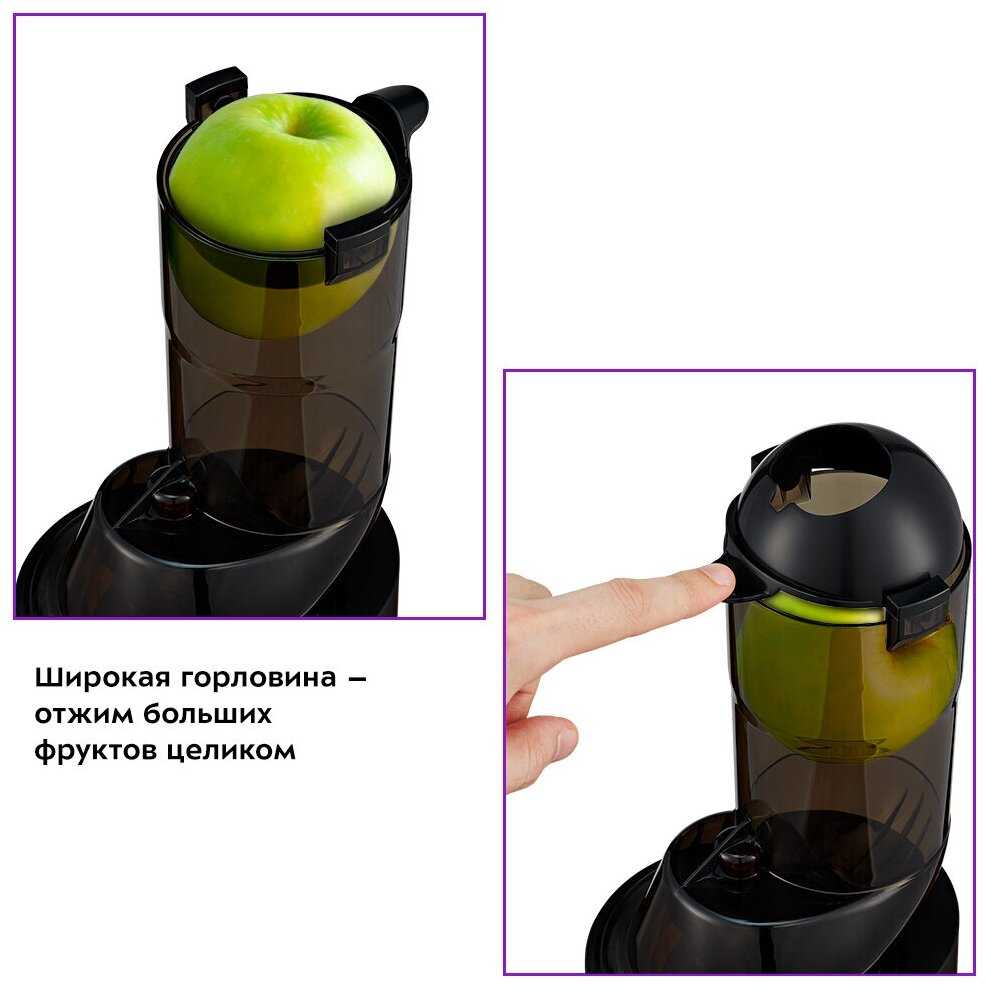 Широкая горловина – отжим больших фруктов целиком