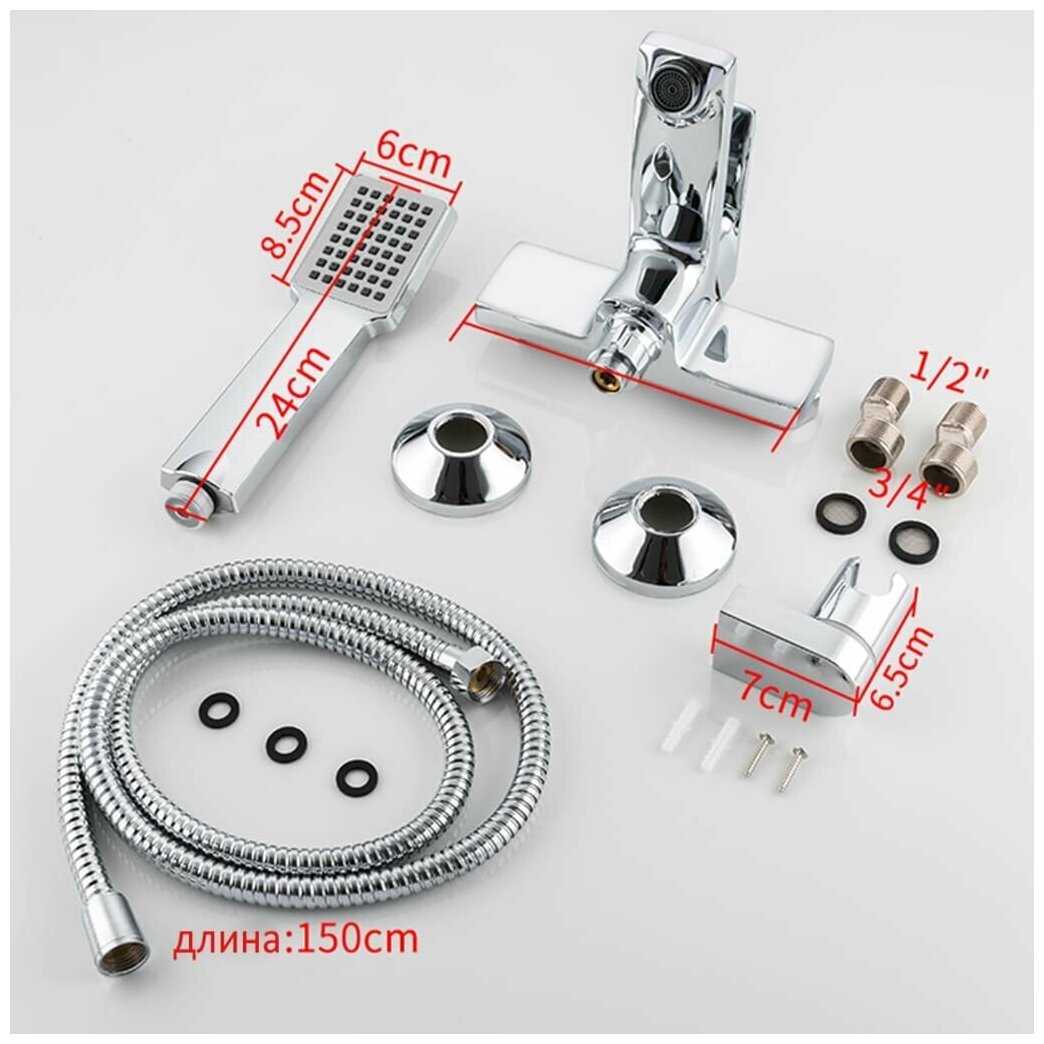 6cm
8.5cm
24cm
1/2"
3/4"
7cm
6.5cm
длина:150cm