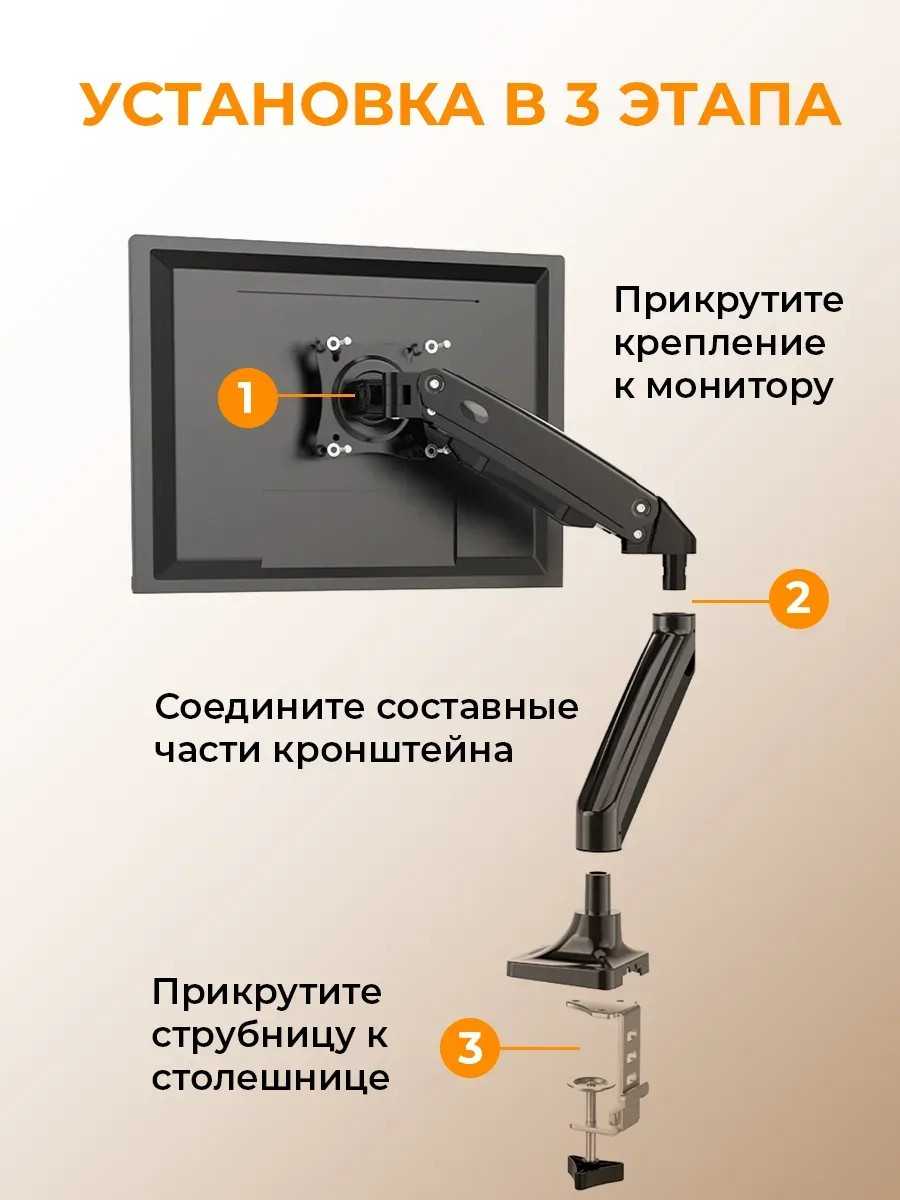 УСТАНОВКА В 3 ЭТАПА

1

Прикрутите крепление к монитору

2

Соедините составные части кронштейна

Прикрутите струбницу к столешнице

3