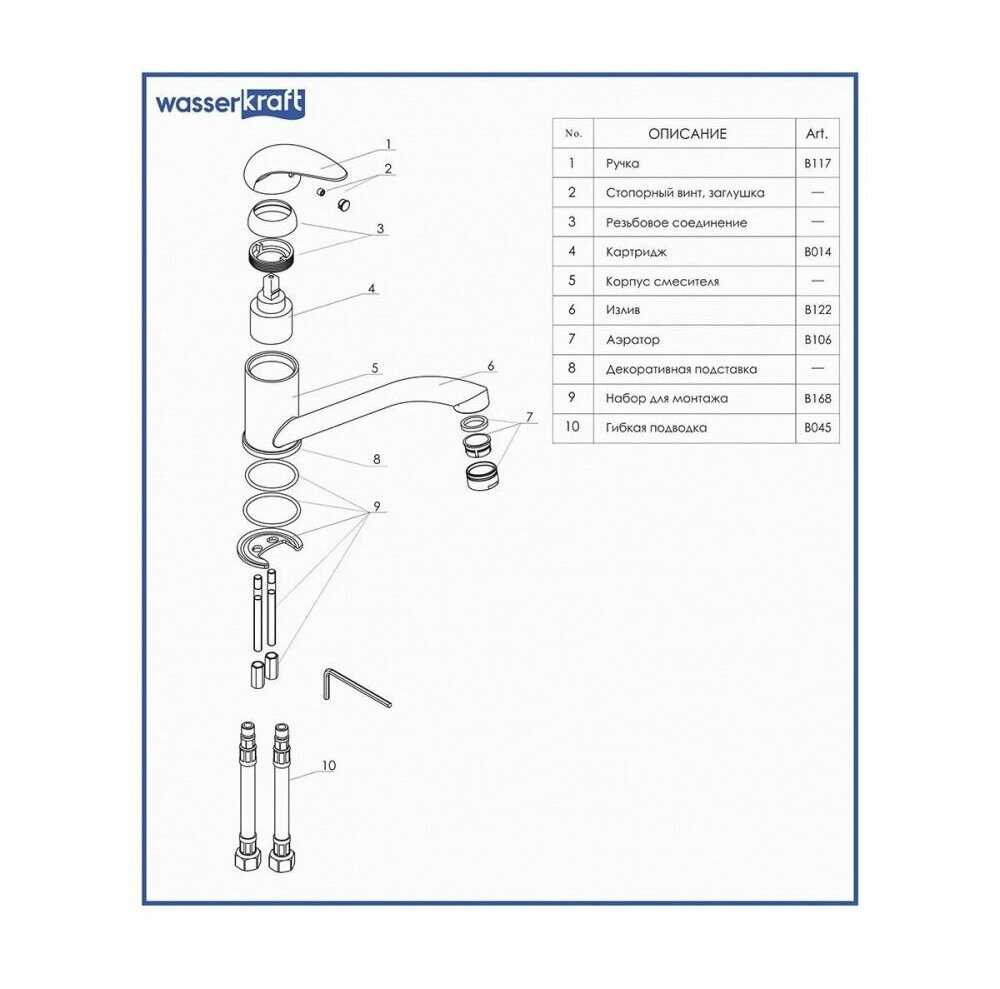 wasserkraft

1
2
3
4
5
6
7
8
9
10

| No. | ОПИСАНИЕ | Art. |
|---|---|---|
| 1 | Ручка | B117 |
| 2 | Стопорный винт, заглушка | — |
| 3 | Резьбовое соединение | — |
| 4 | Картридж | B014 |
| 5 | Корпус смесителя | — |
| 6 | Излив | B122 |
| 7 | Аэратор | B106 |
| 8 | Декоративная подставка | — |
| 9 | Набор для монтажа | B168 |
| 10 | Гибкая подводка | B045 |