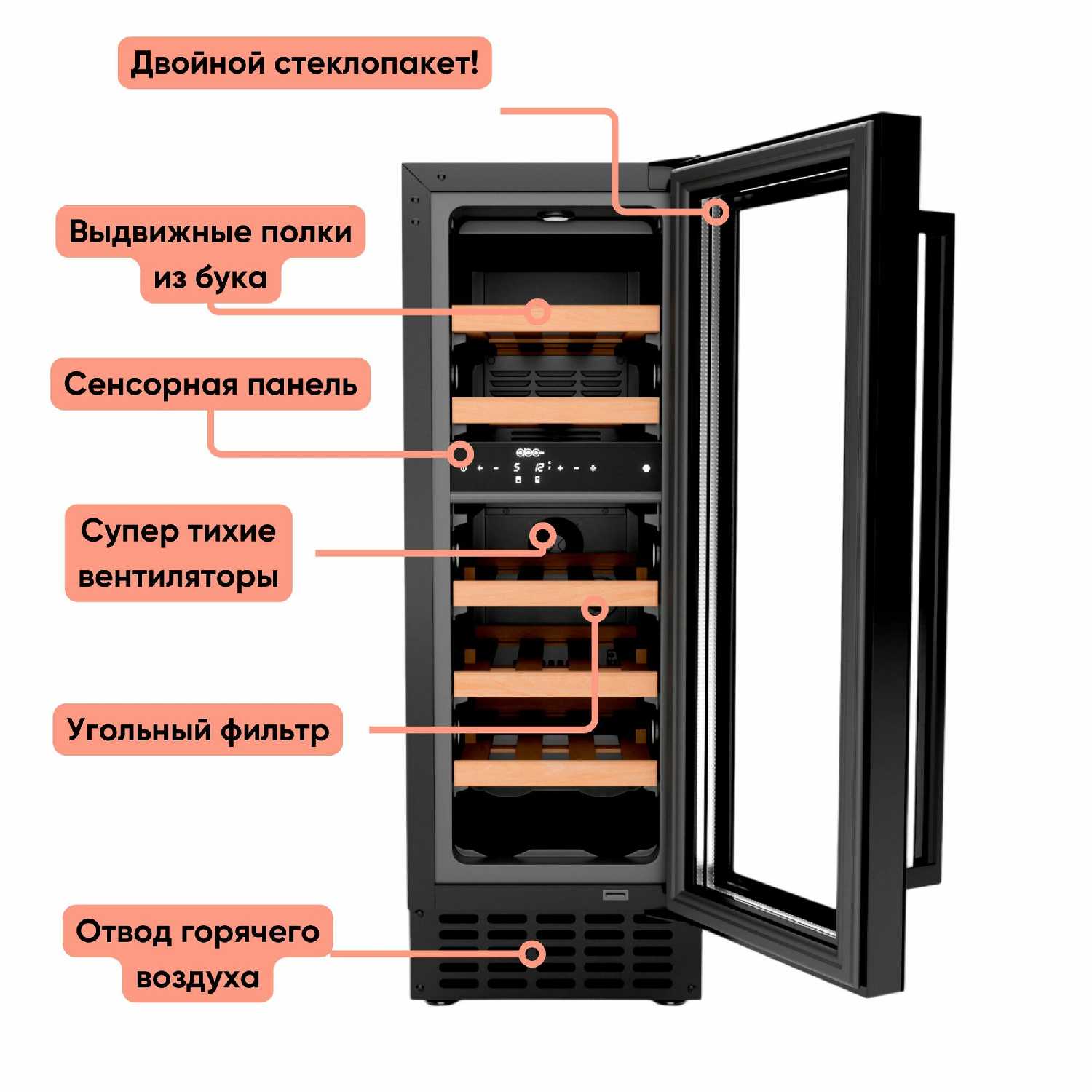 Двойной стеклопакет!

Выдвижные полки из бука

Сенсорная панель

5 12

Супер тихие вентиляторы

Угольный фильтр

Отвод горячего воздуха