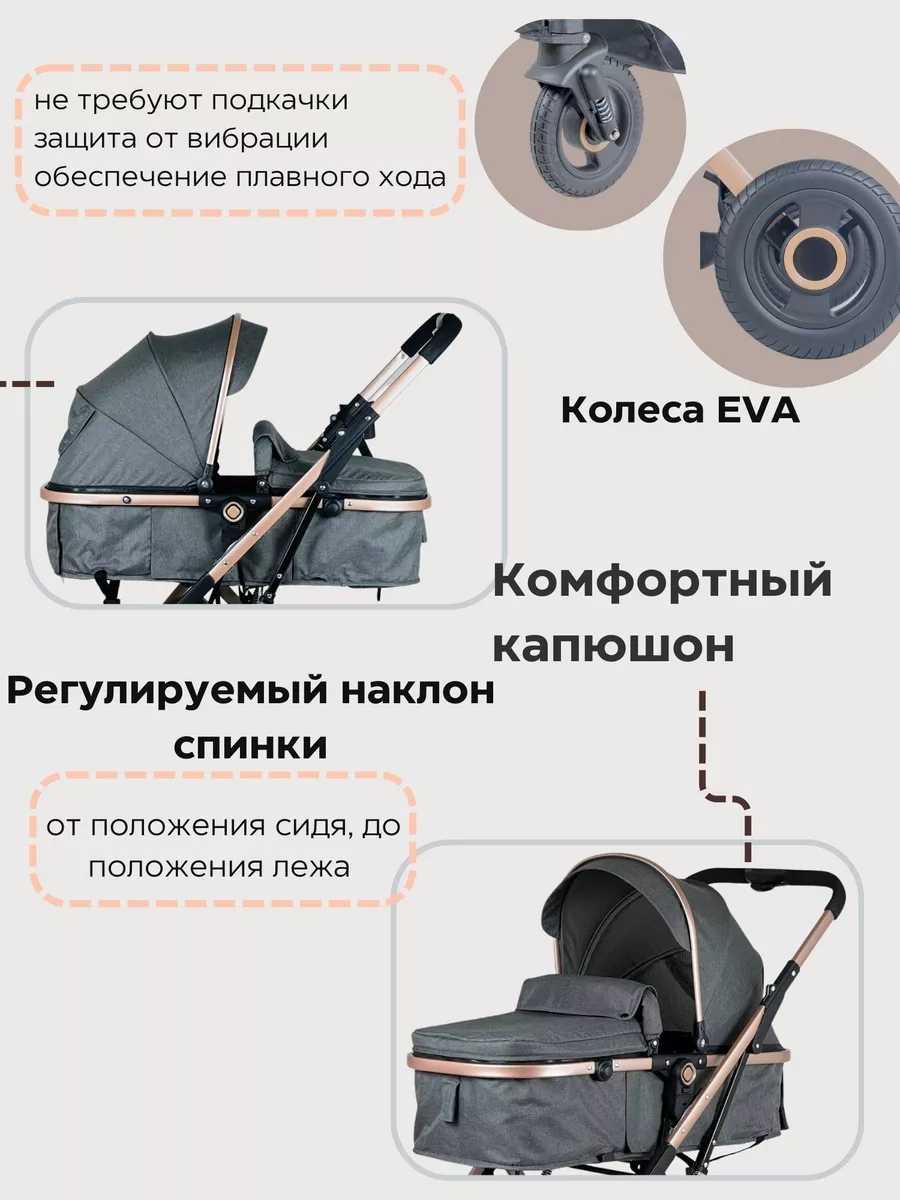 не требуют подкачки
защита от вибрации
обеспечение плавного хода

Колеса EVA

Комфортный капюшон

Регулируемый наклон спинки

от положения сидя, до положения лежа