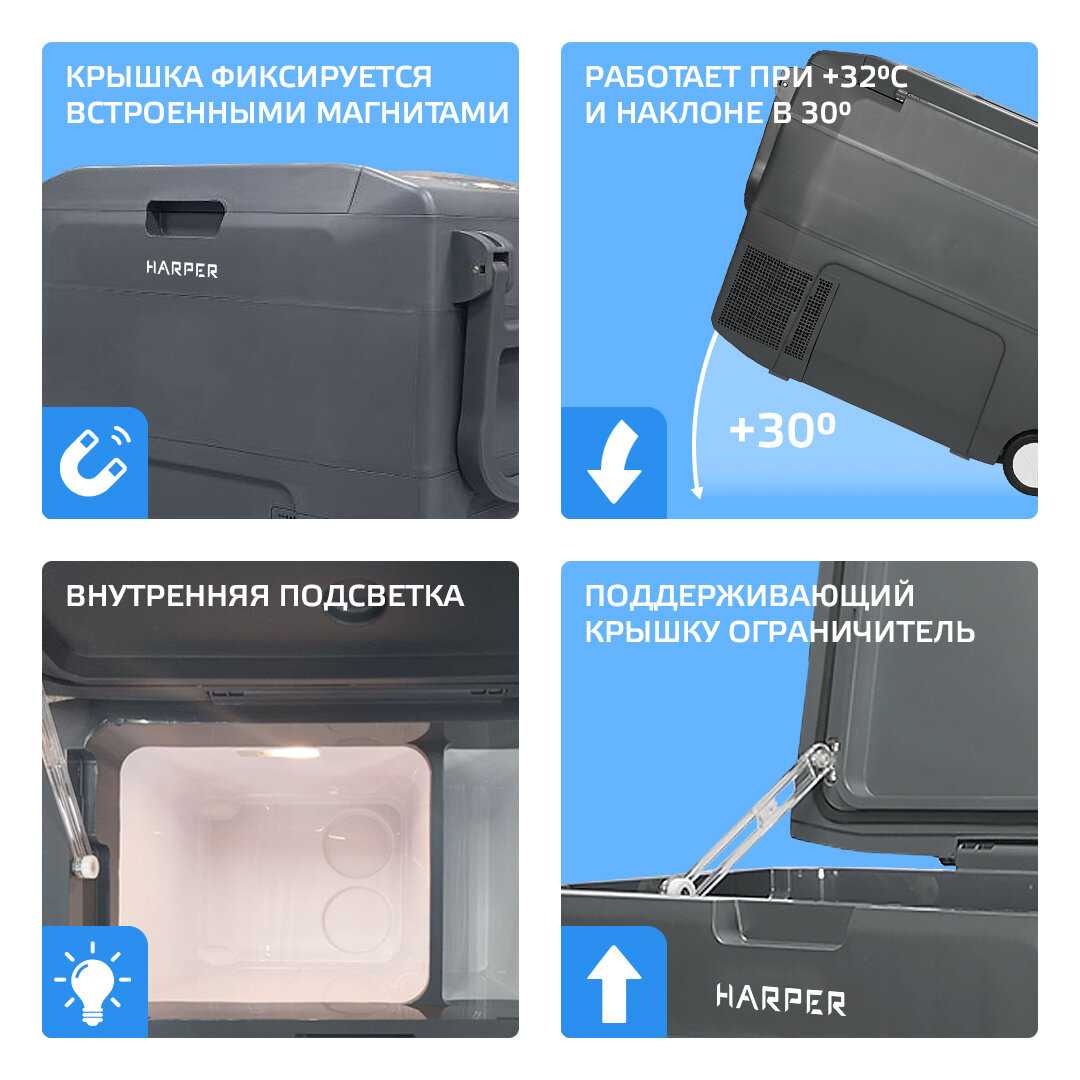 КРЫШКА ФИКСИРУЕТСЯ ВСТРОЕННЫМИ МАГНИТАМИ

HARPER

РАБОТАЕТ ПРИ +32ºC И НАКЛОНЕ В 30º

+30º

ВНУТРЕННЯЯ ПОДСВЕТКА

ПОДДЕРЖИВАЮЩИЙ КРЫШКУ ОГРАНИЧИТЕЛЬ

HARPER