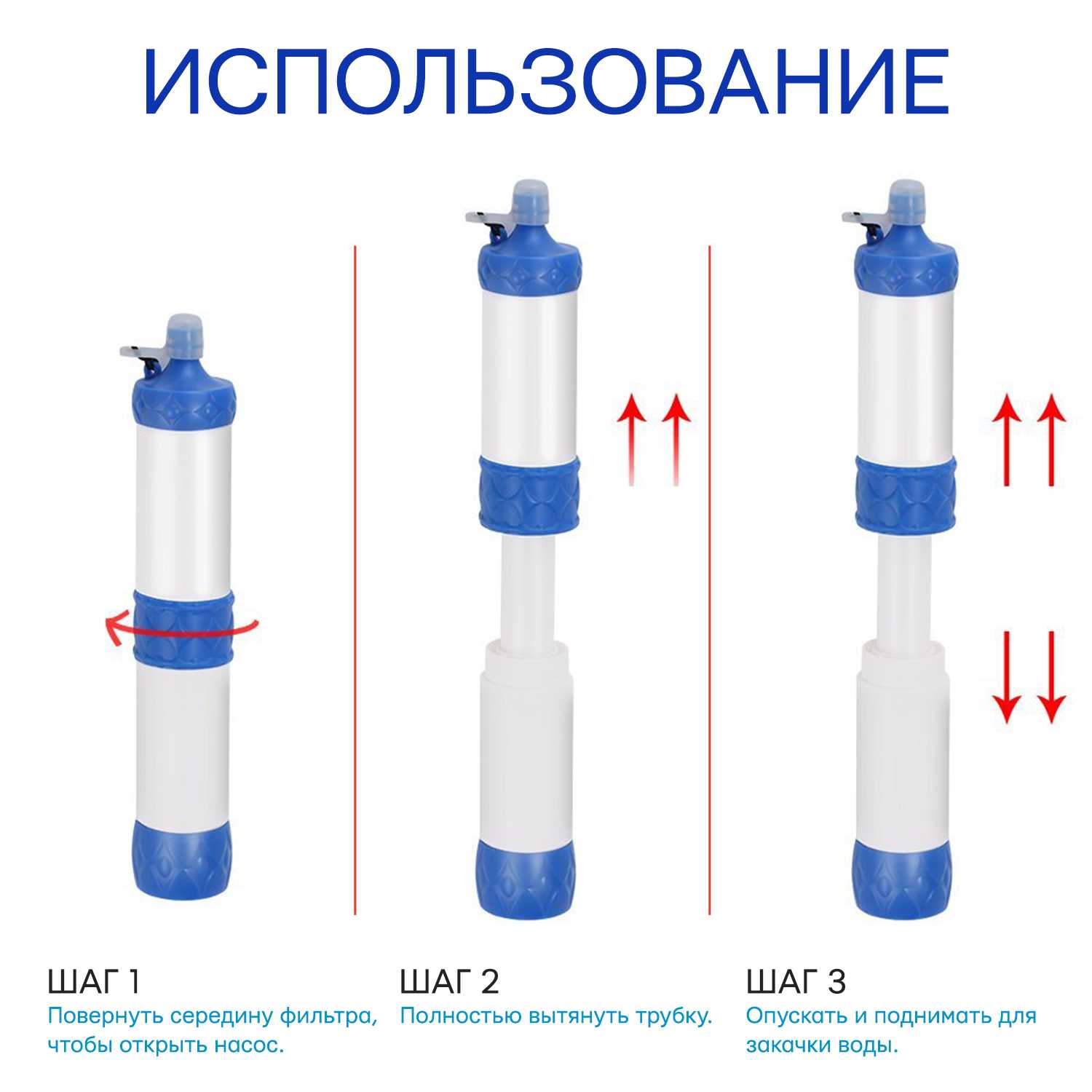 ИСПОЛЬЗОВАНИЕ

ШАГ 1
Повернуть середину фильтра, чтобы открыть насос.

ШАГ 2
Полностью вытянуть трубку.

ШАГ 3
Опускать и поднимать для закачки воды.