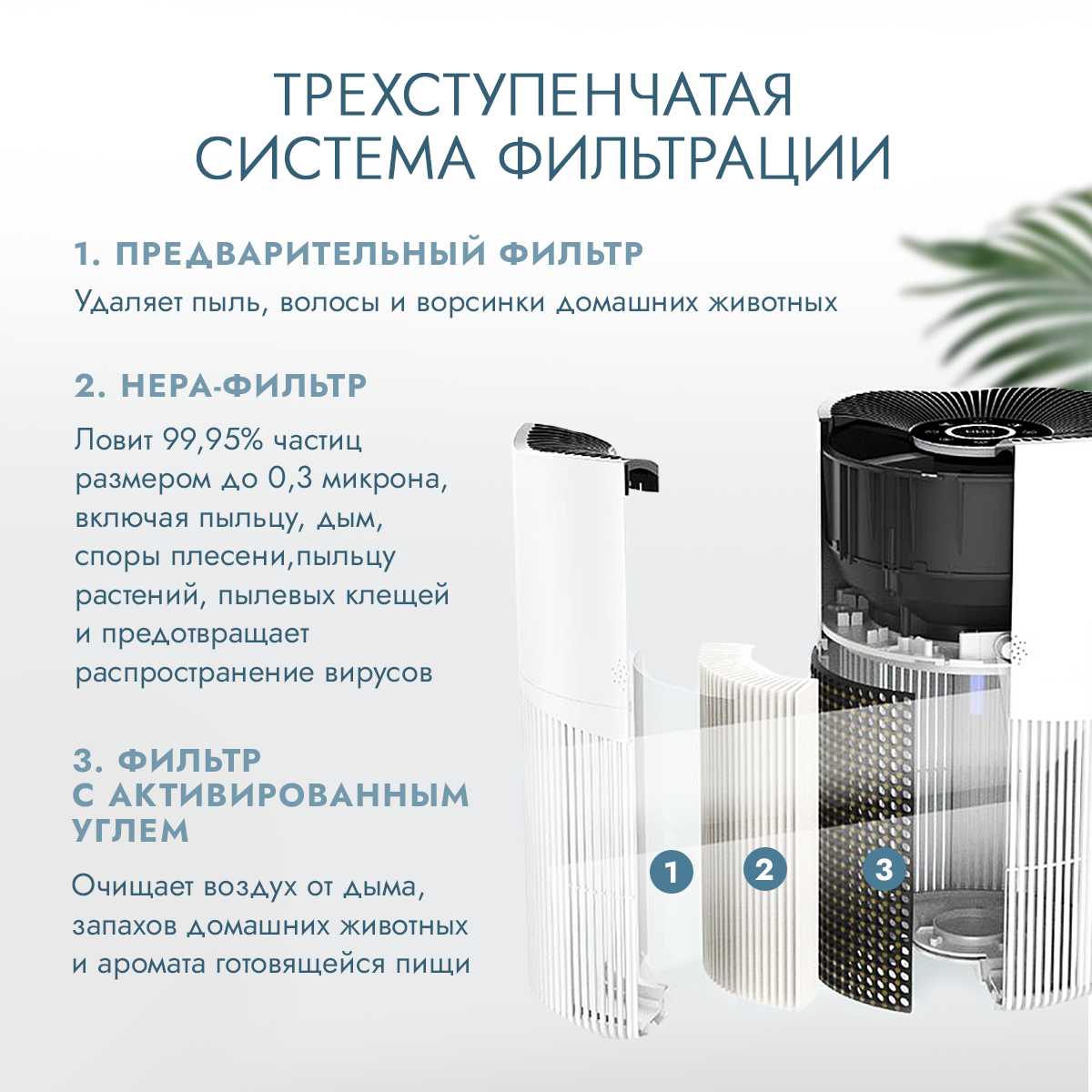 ТРЕХСТУПЕНЧАТАЯ СИСТЕМА ФИЛЬТРАЦИИ

1. ПРЕДВАРИТЕЛЬНЫЙ ФИЛЬТР

Удаляет пыль, волосы и ворсинки домашних животных

2. HEPA-ФИЛЬТР

Ловит 99,95% частиц размером до 0,3 микрона, включая пыльцу, дым, споры плесени,пыльцу растений, пылевых клещей и предотвращает распространение вирусов

3. ФИЛЬТР С АКТИВИРОВАННЫМ УГЛЕМ

Очищает воздух от дыма, запахов домашних животных и аромата готовящейся пищи

1

2

3