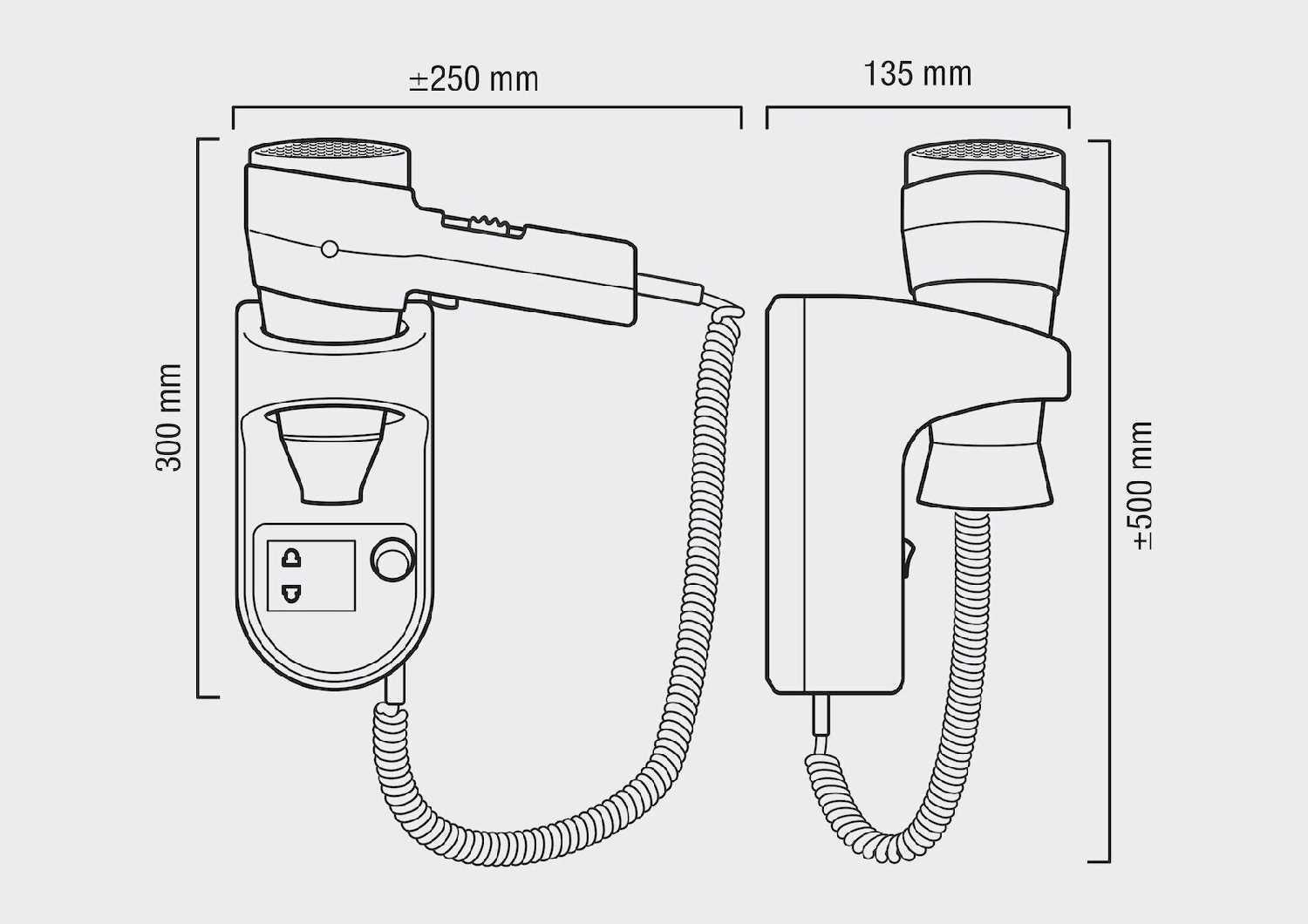 ±250 mm

135 mm

300 mm

±500 mm