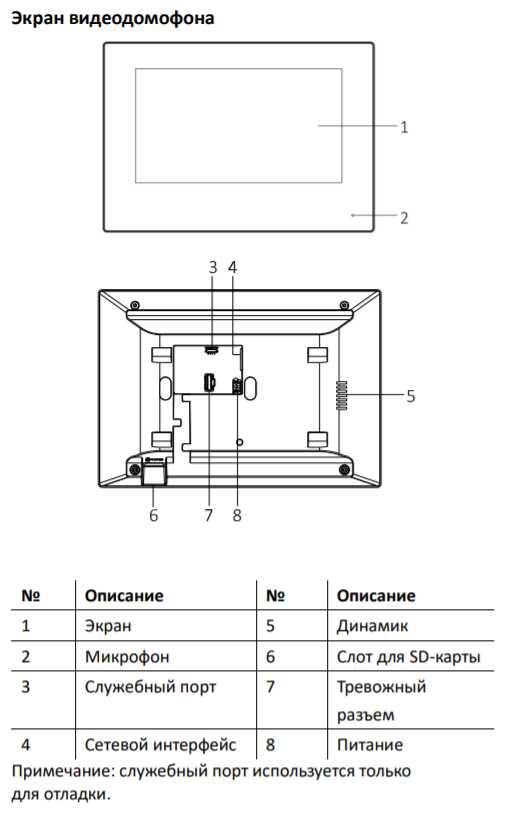 Экран видеодомофона

1

2

3 4

5

6 7 8

| № | Описание | № | Описание |
|---|---|---|---|
| 1 | Экран | 5 | Динамик |
| 2 | Микрофон | 6 | Слот для SD-карты |
| 3 | Служебный порт | 7 | Тревожный разъем |
| 4 | Сетевой интерфейс | 8 | Питание |

Примечание: служебный порт используется только для отладки.