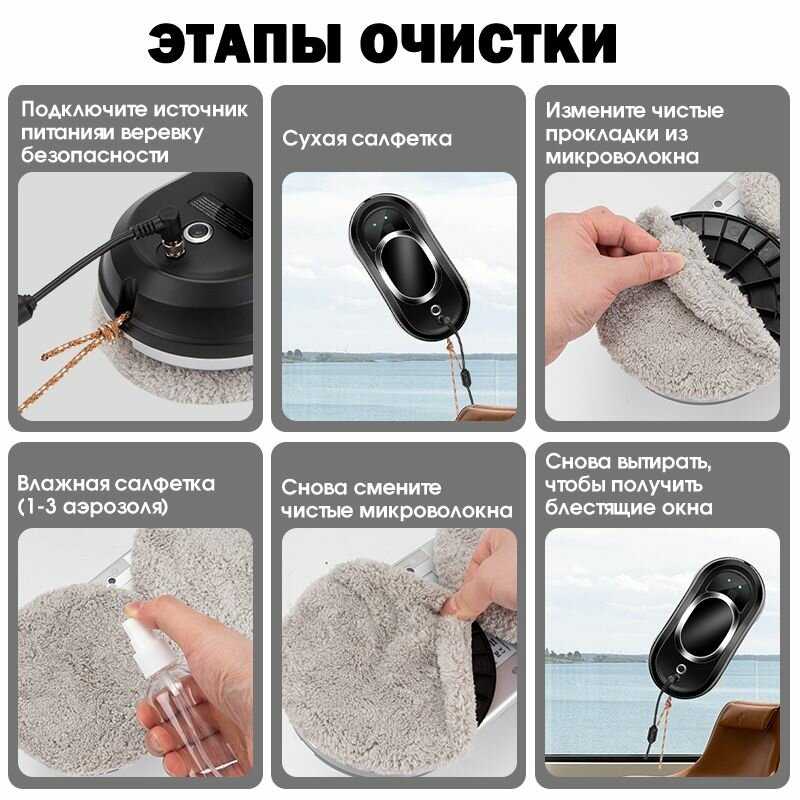 ЭТАПЫ ОЧИСТКИ

Подключите источник питанияи веревку безопасности

Сухая салфетка

Измените чистые прокладки из микроволокна

Влажная салфетка (1-3 аэрозоля)

Снова смените чистые микроволокна

Снова вытирать, чтобы получить блестящие окна