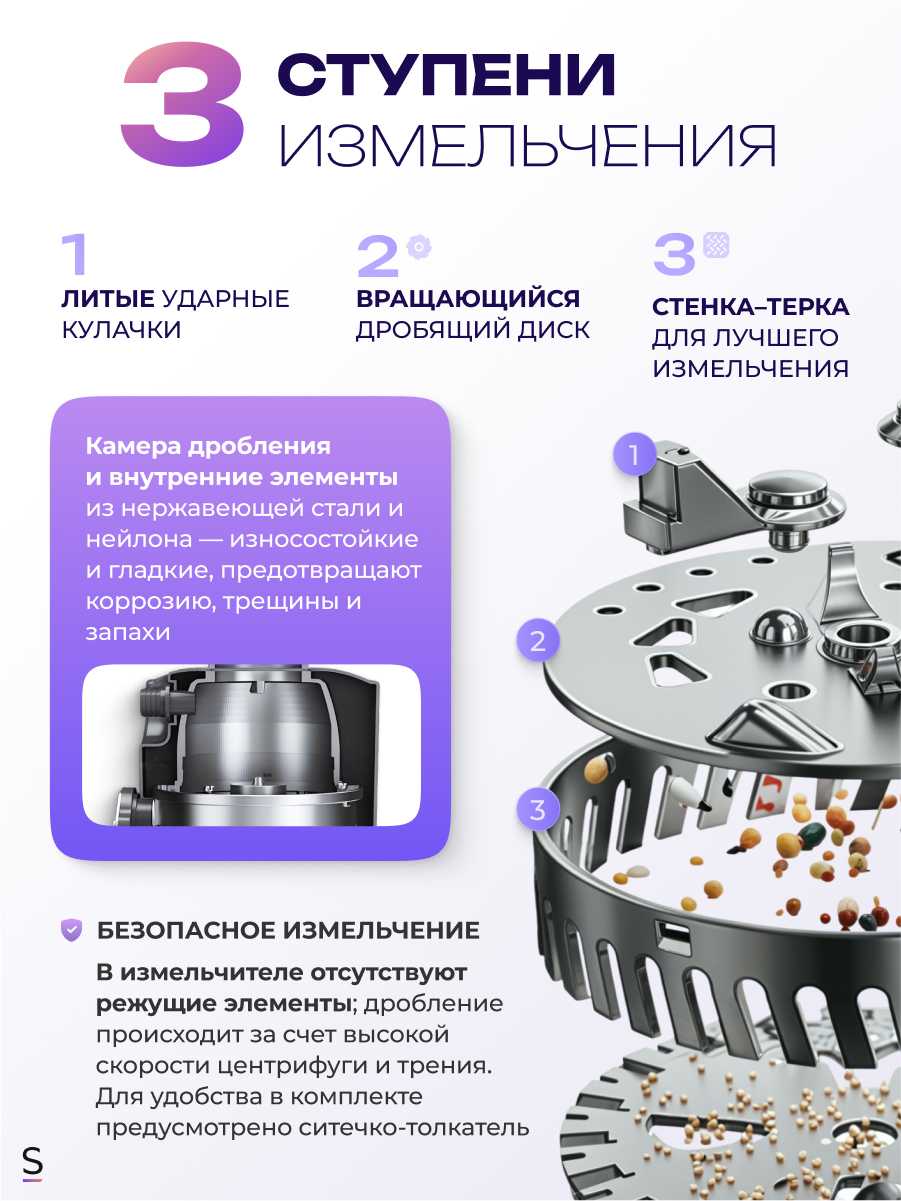 3 СТУПЕНИ ИЗМЕЛЬЧЕНИЯ

1
ЛИТЫЕ УДАРНЫЕ КУЛАЧКИ

2
ВРАЩАЮЩИЙСЯ ДРОБЯЩИЙ ДИСК

3
СТЕНКА–ТЕРКА ДЛЯ ЛУЧШЕГО ИЗМЕЛЬЧЕНИЯ

Камера дробления и внутренние элементы из нержавеющей стали и нейлона — износостойкие и гладкие, предотвращают коррозию, трещины и запахи

1
2
3

БЕЗОПАСНОЕ ИЗМЕЛЬЧЕНИЕ

В измельчителе отсутствуют режущие элементы; дробление происходит за счет высокой скорости центрифуги и трения. Для удобства в комплекте предусмотрено ситечко-толкатель

S