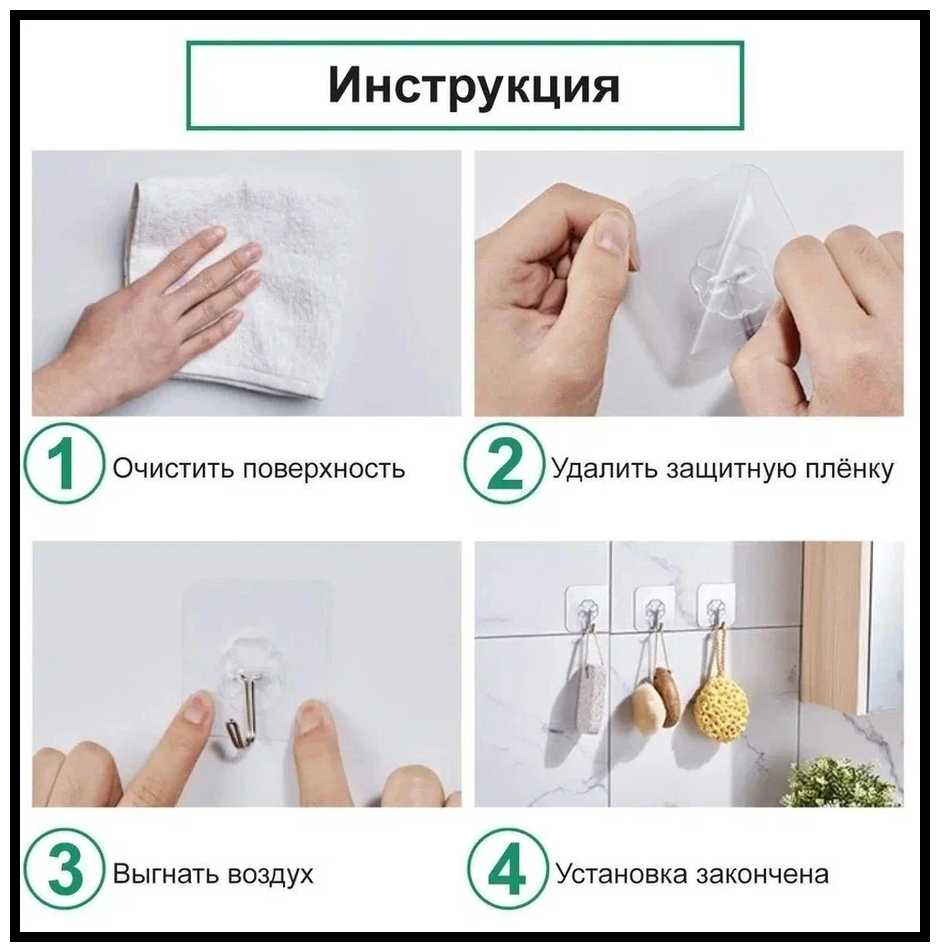 Инструкция

1 Очистить поверхность

2 Удалить защитную плёнку

3 Выгнать воздух

4 Установка закончена