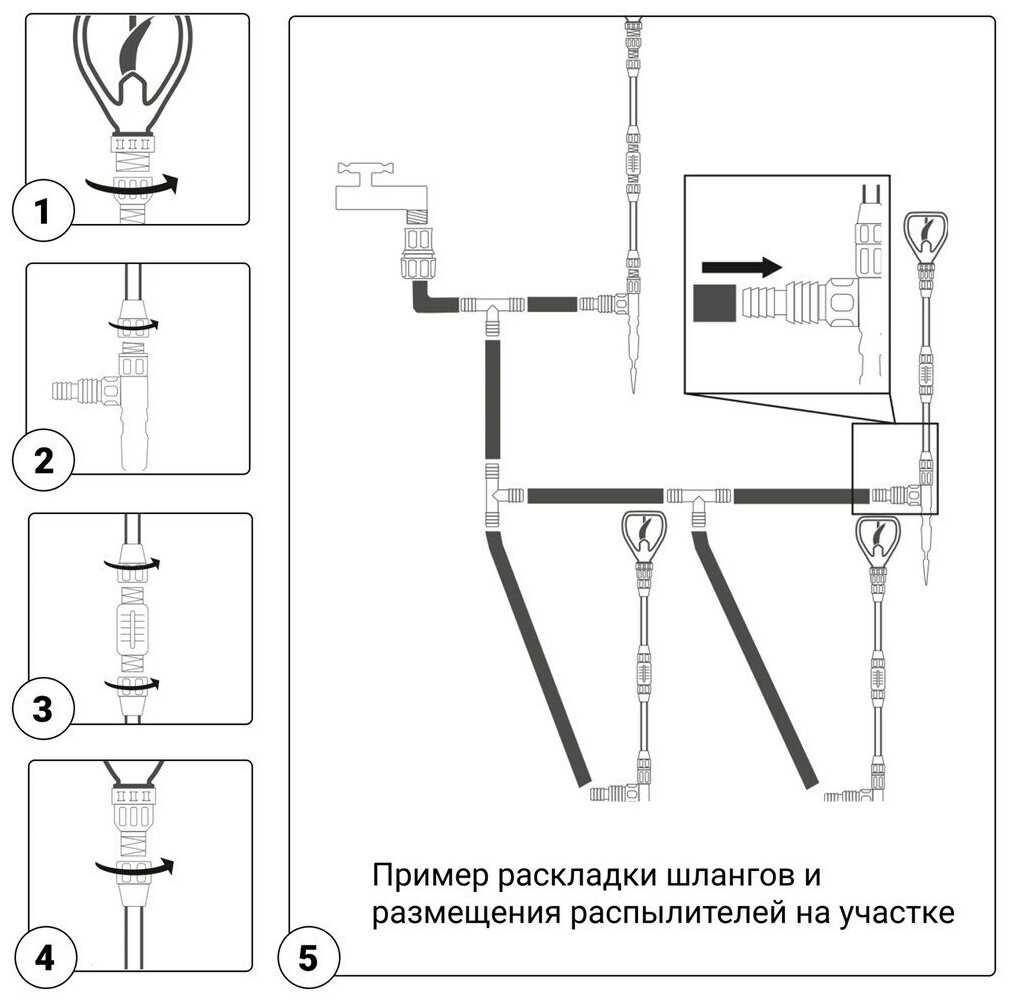 1

2

3

4

Пример раскладки шлангов и размещения распылителей на участке

5