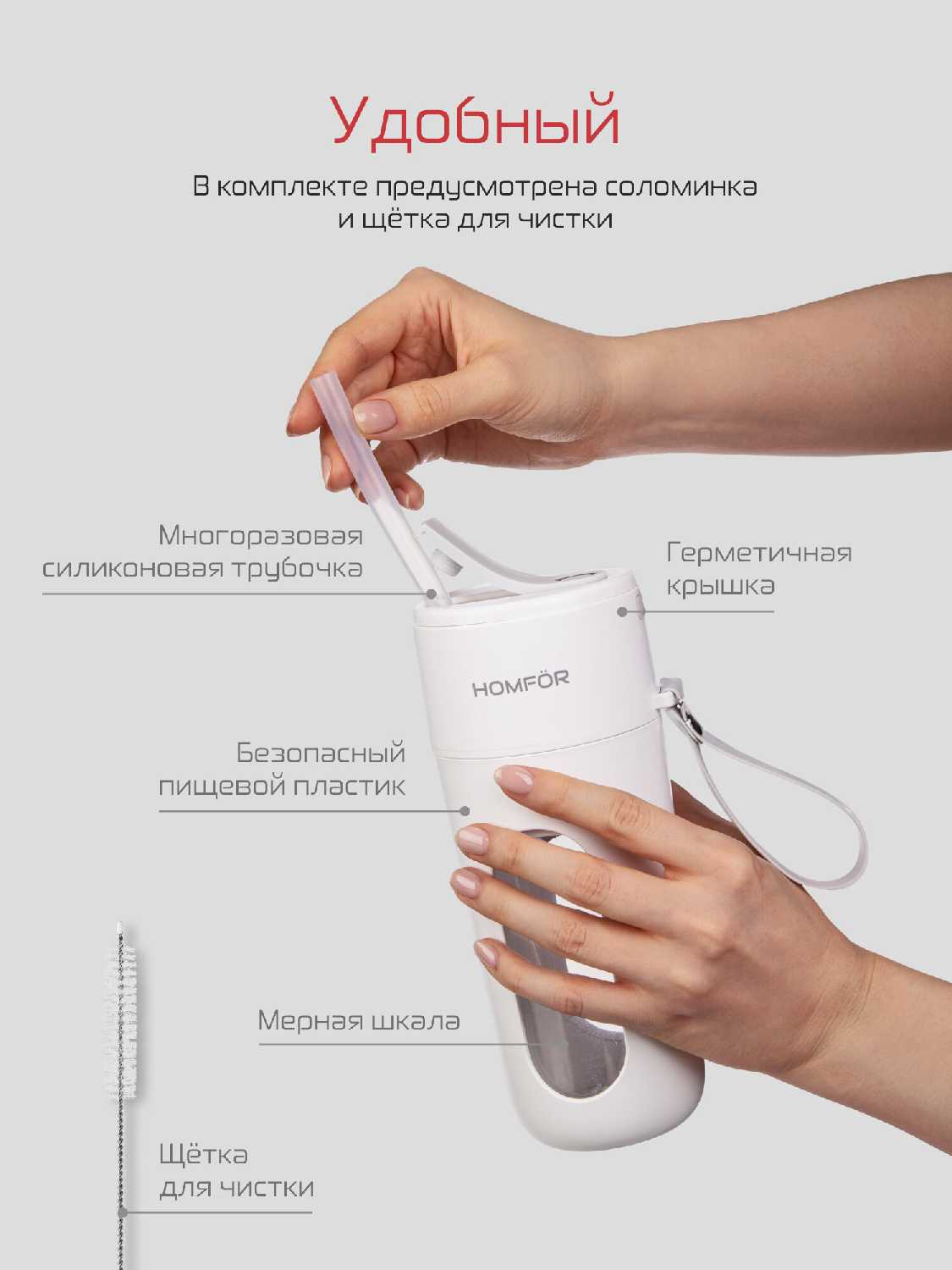 Удобный

В комплекте предусмотрена соломинка и щётка для чистки

Многоразовая силиконовая трубочка

Герметичная крышка

HOMFÖR

Безопасный пищевой пластик

Мерная шкала

Щётка для чистки