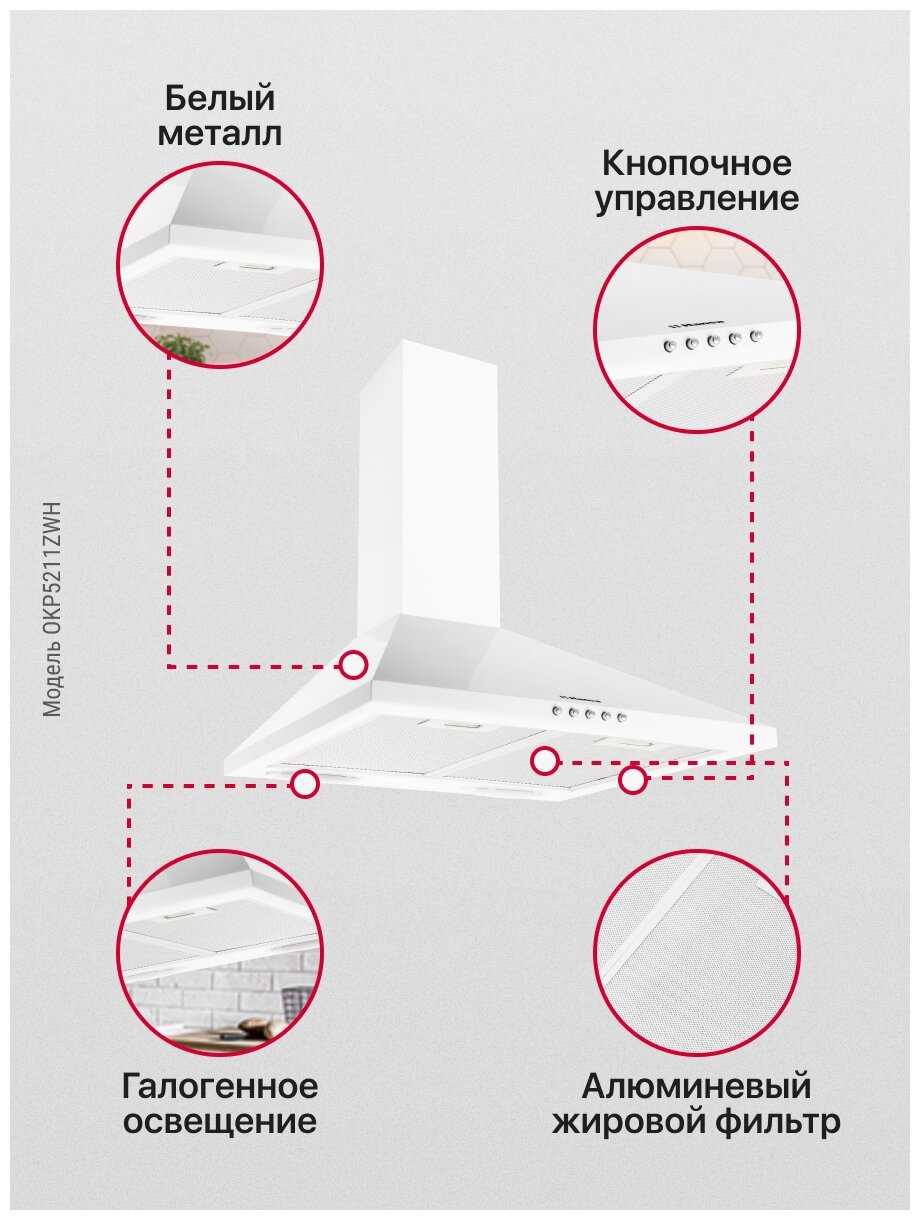 Белый металл

Кнопочное управление

Модель OKP5211ZWH

Галогенное освещение

Алюминевый жировой фильтр