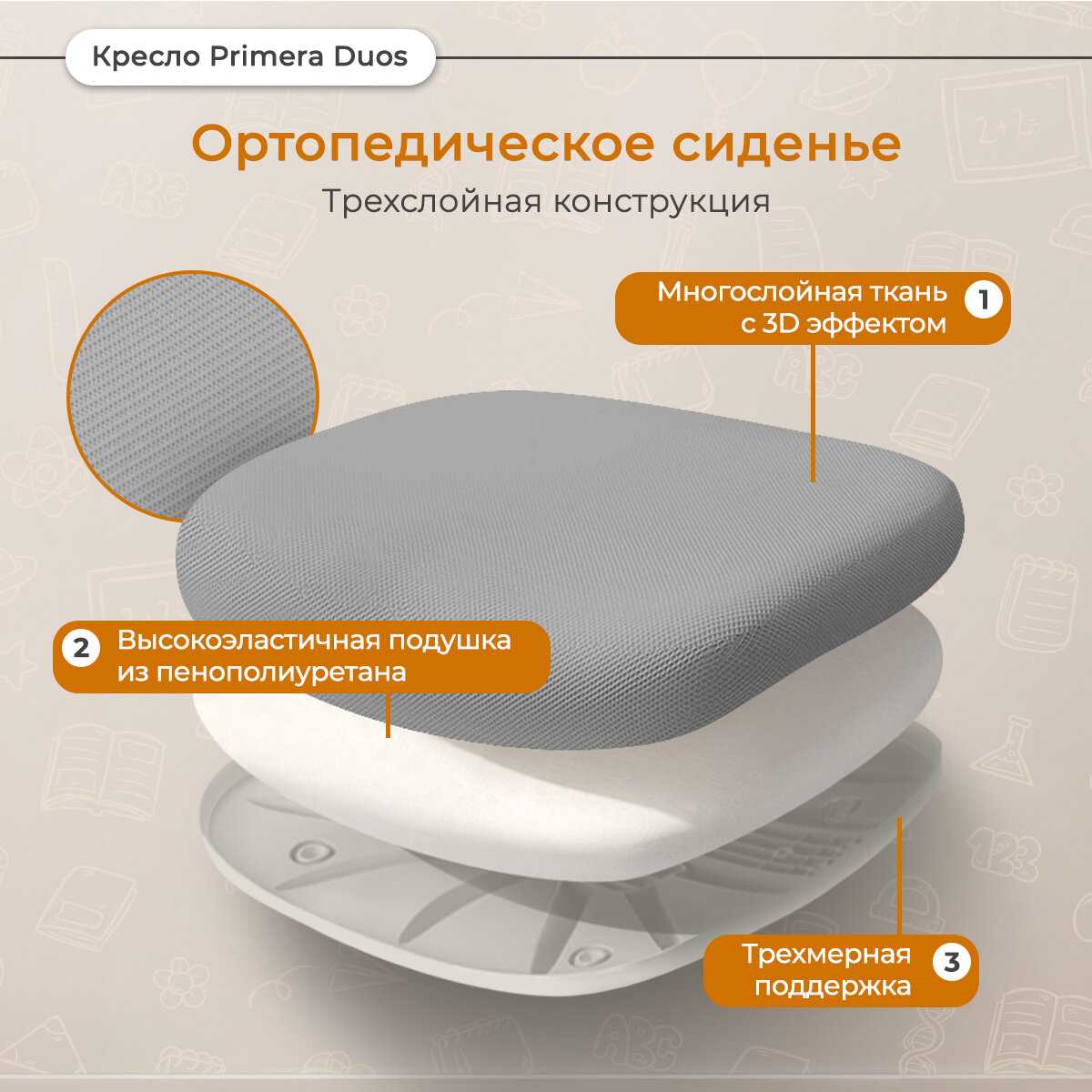 Кресло Primera Duos

Ортопедическое сиденье

Трехслойная конструкция

Многослойная ткань с 3D эффектом 1

2 Высокоэластичная подушка из пенополиуретана

Трехмерная поддержка 3