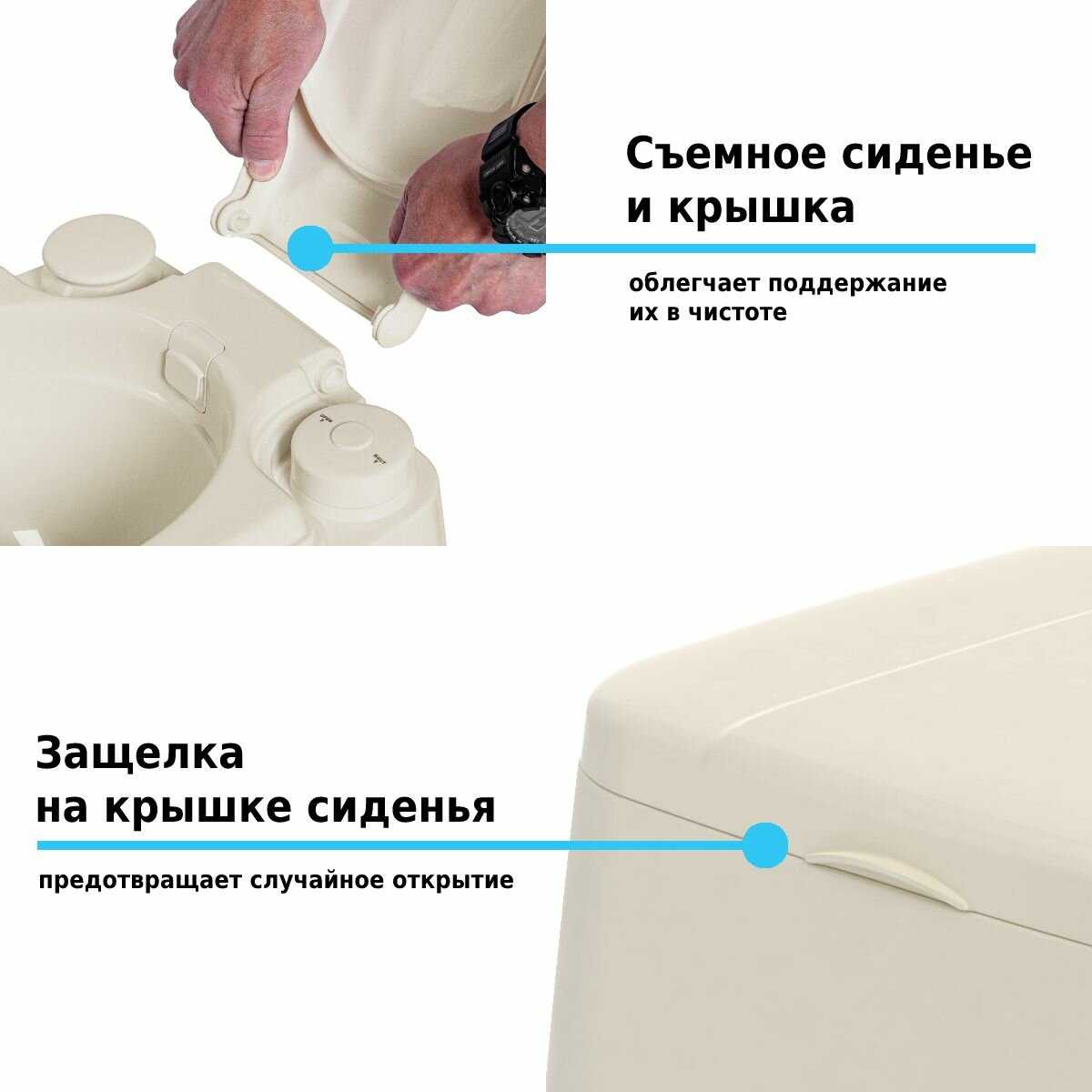 Съемное сиденье и крышка

облегчает поддержание их в чистоте

Защелка на крышке сиденья

предотвращает случайное открытие