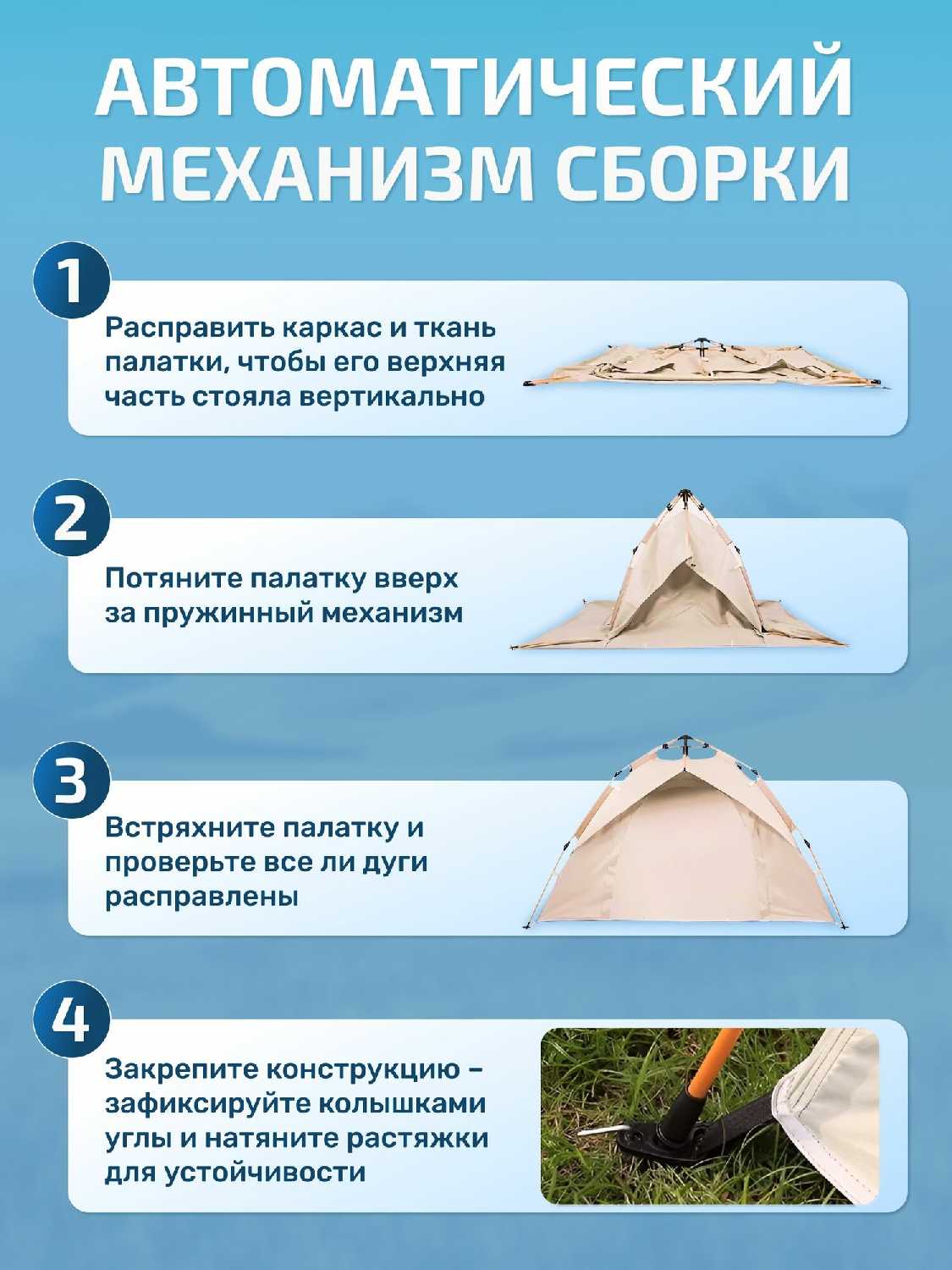 АВТОМАТИЧЕСКИЙ МЕХАНИЗМ СБОРКИ

1

Расправить каркас и ткань палатки, чтобы его верхняя часть стояла вертикально

2

Потяните палатку вверх за пружинный механизм

3

Встряхните палатку и проверьте все ли дуги расправлены

4

Закрепите конструкцию – зафиксируйте колышками углы и натяните растяжки для устойчивости