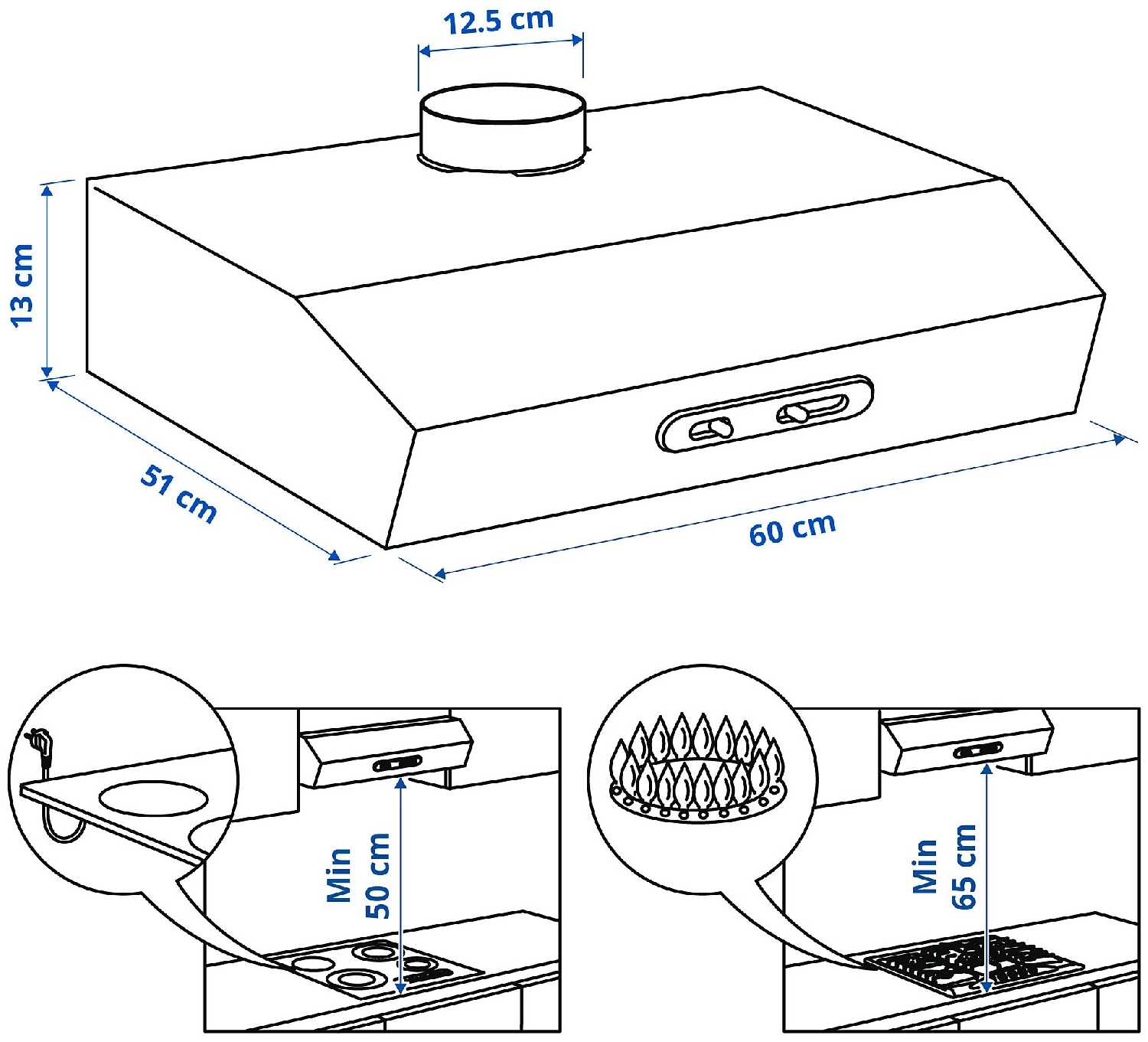 12.5 cm

13 cm

51 cm

60 cm

Min 50 cm

Min 65 cm