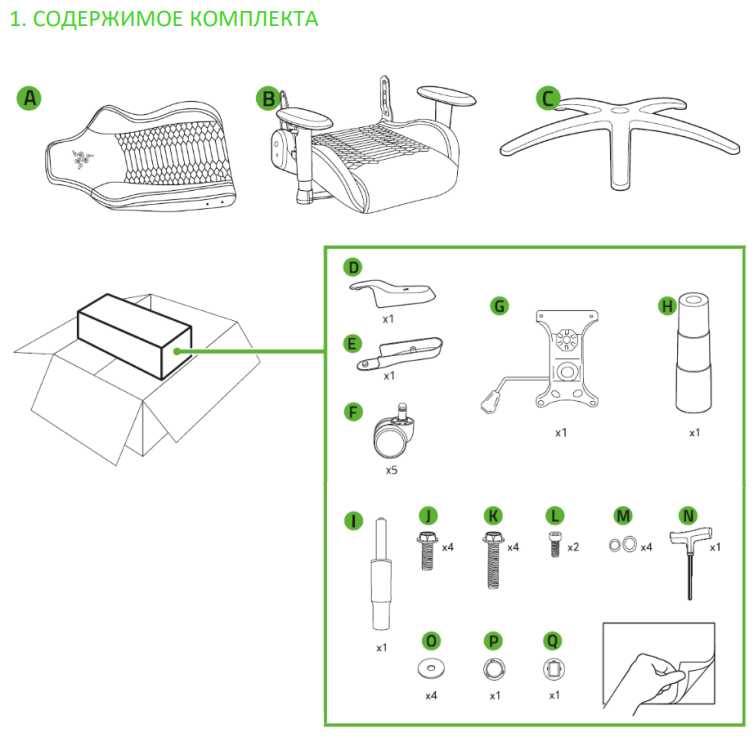 1. СОДЕРЖИМОЕ КОМПЛЕКТА

A

B

C

D

x1

E

x1

F

x5

G

x1

H

x1

I

x1

J

x4

K

x4

L

x2

M

x4

N

x1

O

x4

P

x1

Q

x1