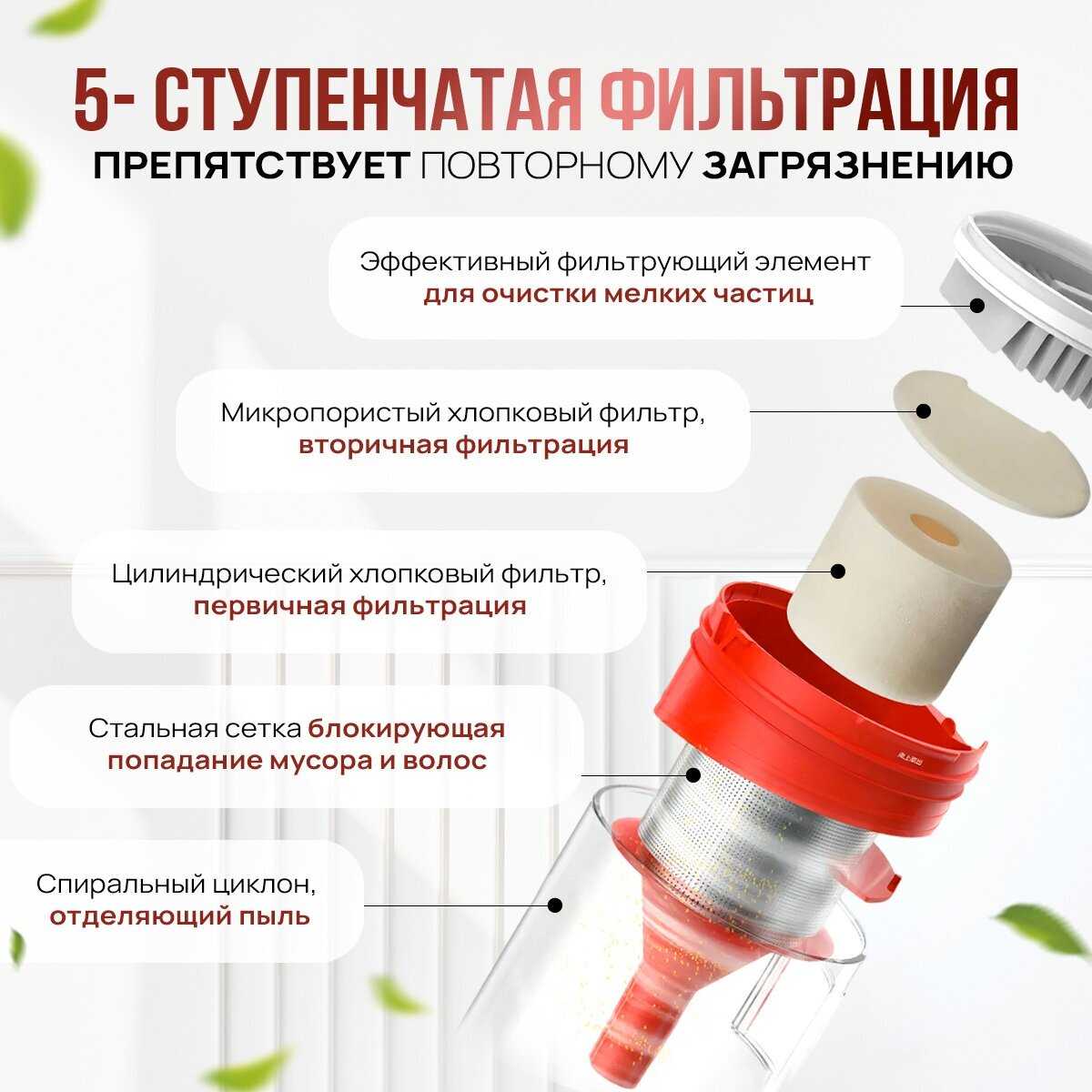 5- СТУПЕНЧАТАЯ ФИЛЬТРАЦИЯ
ПРЕПЯТСТВУЕТ ПОВТОРНОМУ ЗАГРЯЗНЕНИЮ

Эффективный фильтрующий элемент для очистки мелких частиц

Микропористый хлопковый фильтр, вторичная фильтрация

Цилиндрический хлопковый фильтр, первичная фильтрация

Стальная сетка блокирующая попадание мусора и волос

Спиральный циклон, отделяющий пыль