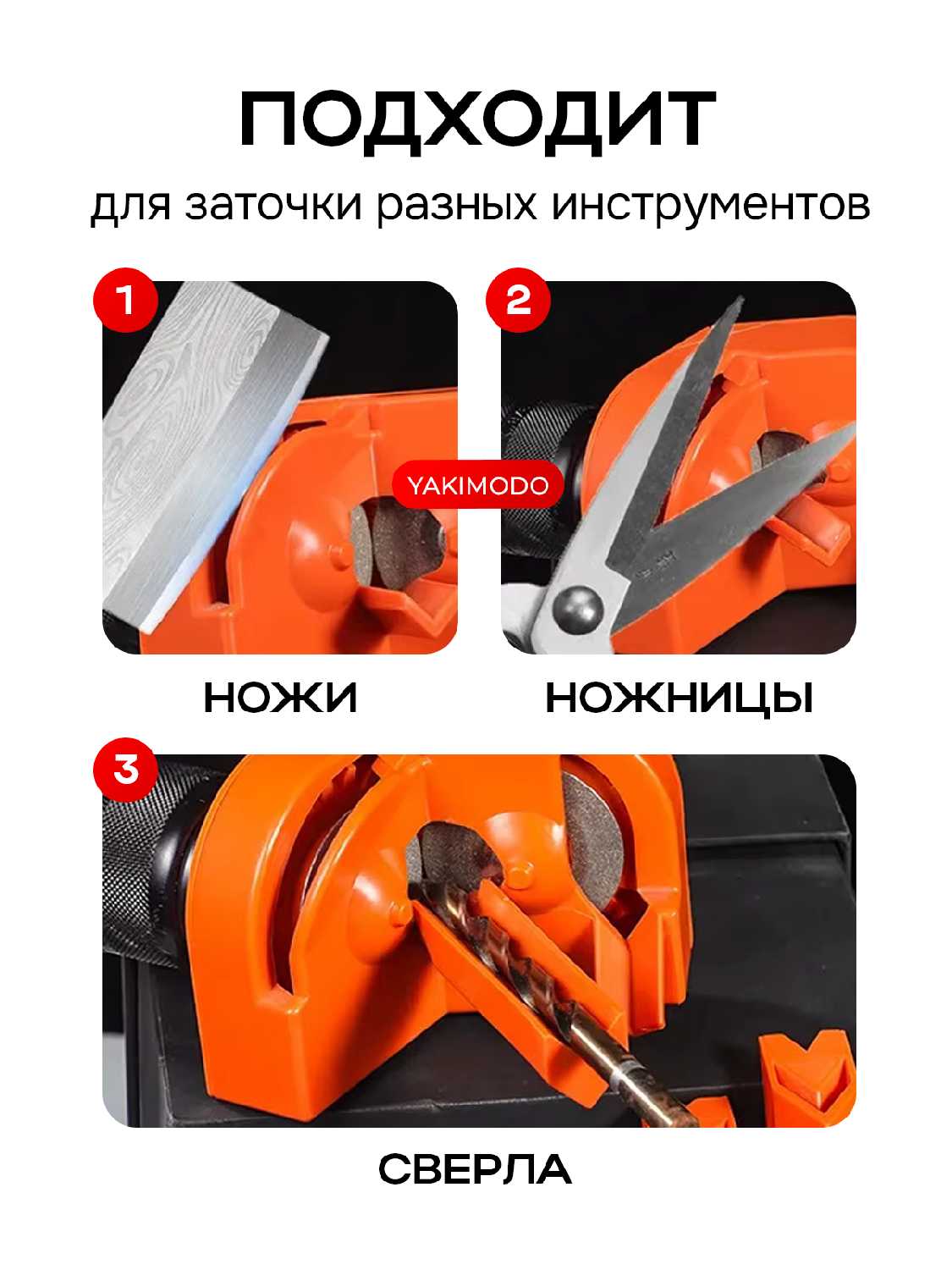 ПОДХОДИТ

для заточки разных инструментов

1

2

YAKIMODO

НОЖИ

НОЖНИЦЫ

3

СВЕРЛА