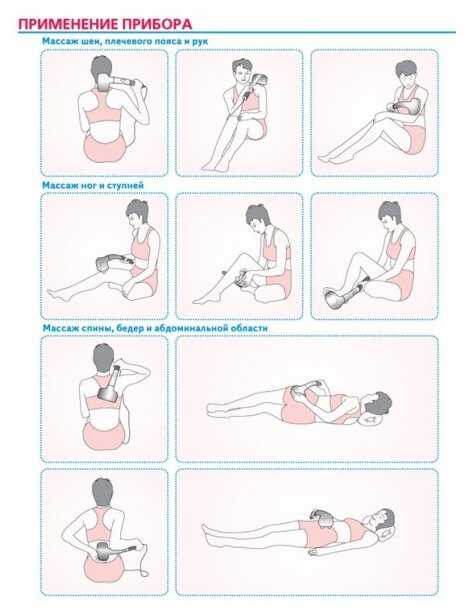 ПРИМЕНЕНИЕ ПРИБОРА

Массаж шеи, плечевого пояса и рук

Массаж ног и ступней

Массаж спины, бедер и абдоминальной области