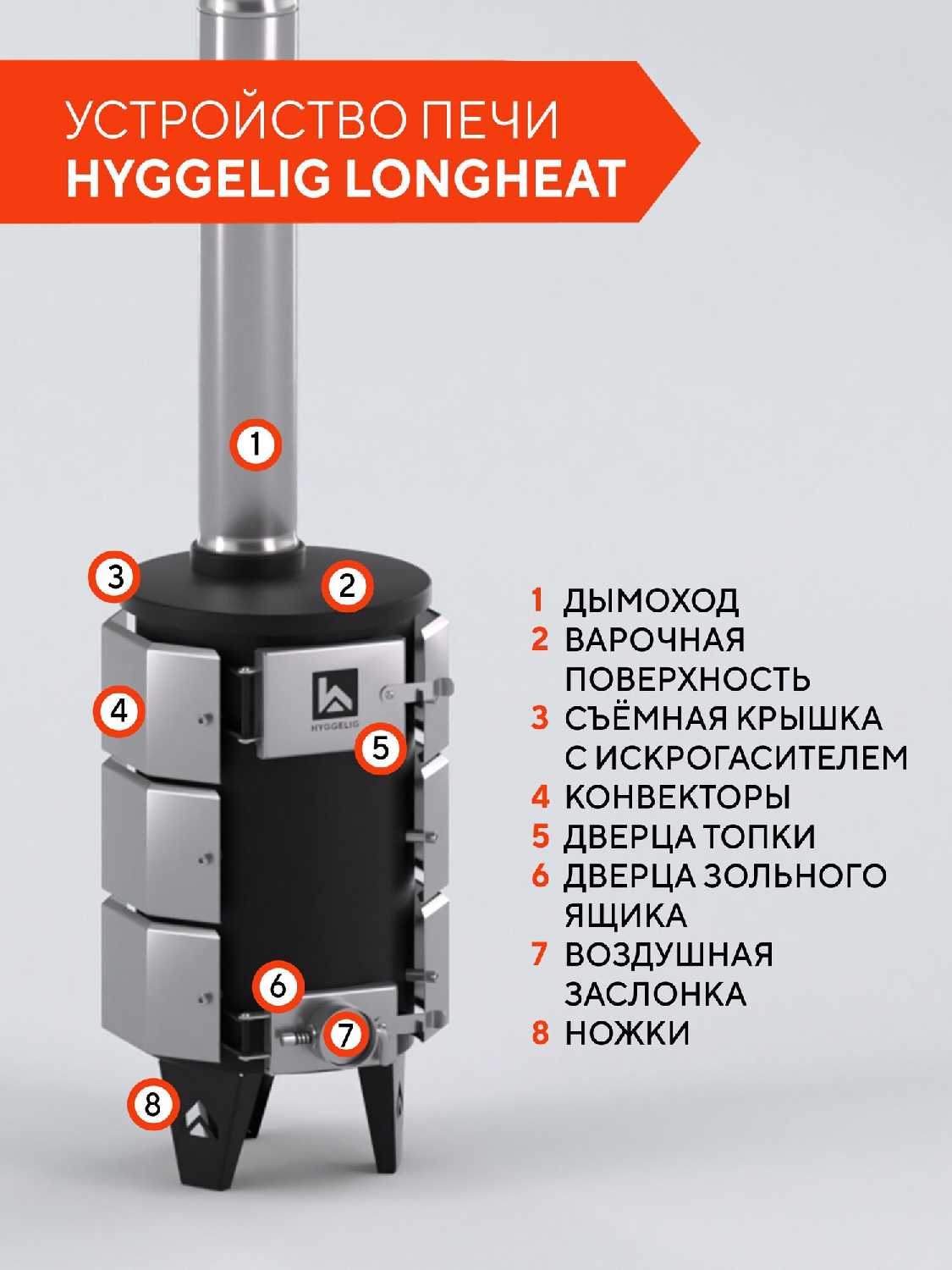 УСТРОЙСТВО ПЕЧИ
HYGGELIG LONGHEAT

1

3

2

4

HYGGELIG

5

6

7

8

1 ДЫМОХОД
2 ВАРОЧНАЯ ПОВЕРХНОСТЬ
3 СЪЁМНАЯ КРЫШКА С ИСКРОГАСИТЕЛЕМ
4 КОНВЕКТОРЫ
5 ДВЕРЦА ТОПКИ
6 ДВЕРЦА ЗОЛЬНОГО ЯЩИКА
7 ВОЗДУШНАЯ ЗАСЛОНКА
8 НОЖКИ