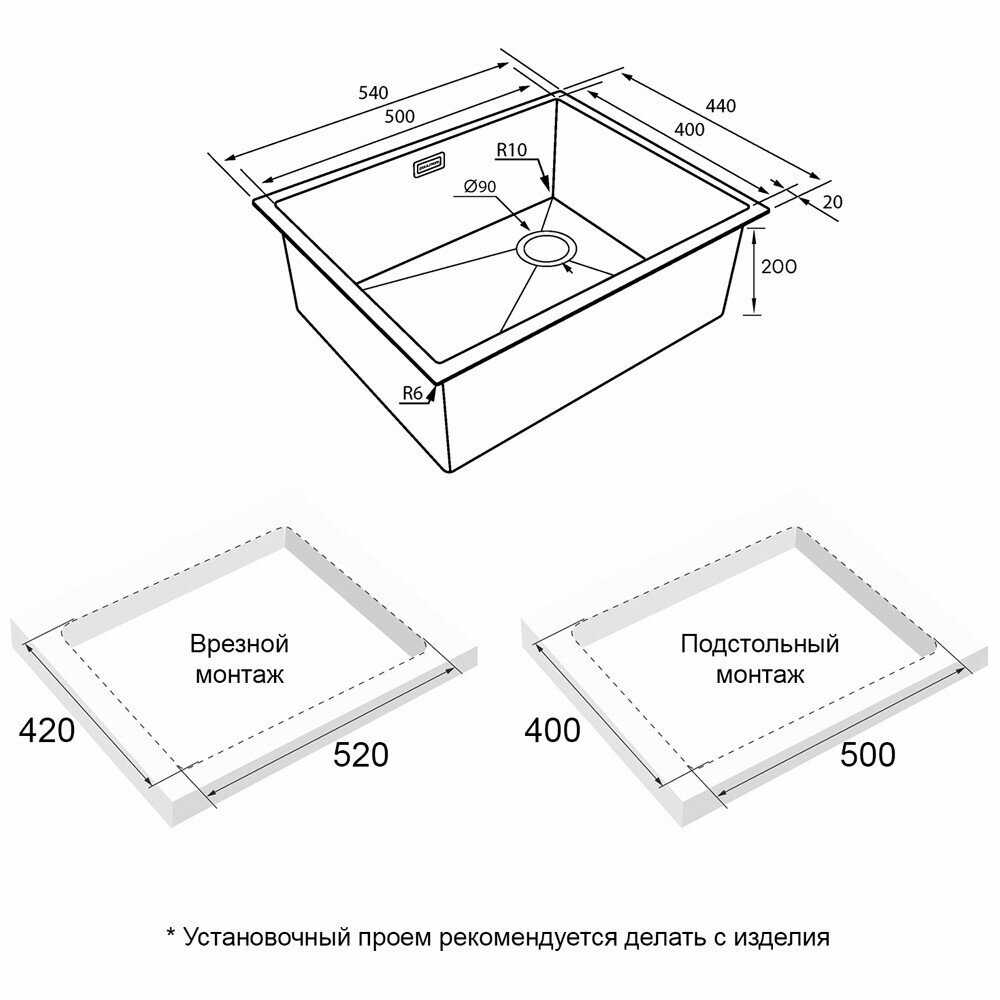 540
500
440
400
R10
Ø90
20
200
R6

Врезной монтаж
420
520

Подстольный монтаж
400
500

* Установочный проем рекомендуется делать с изделия