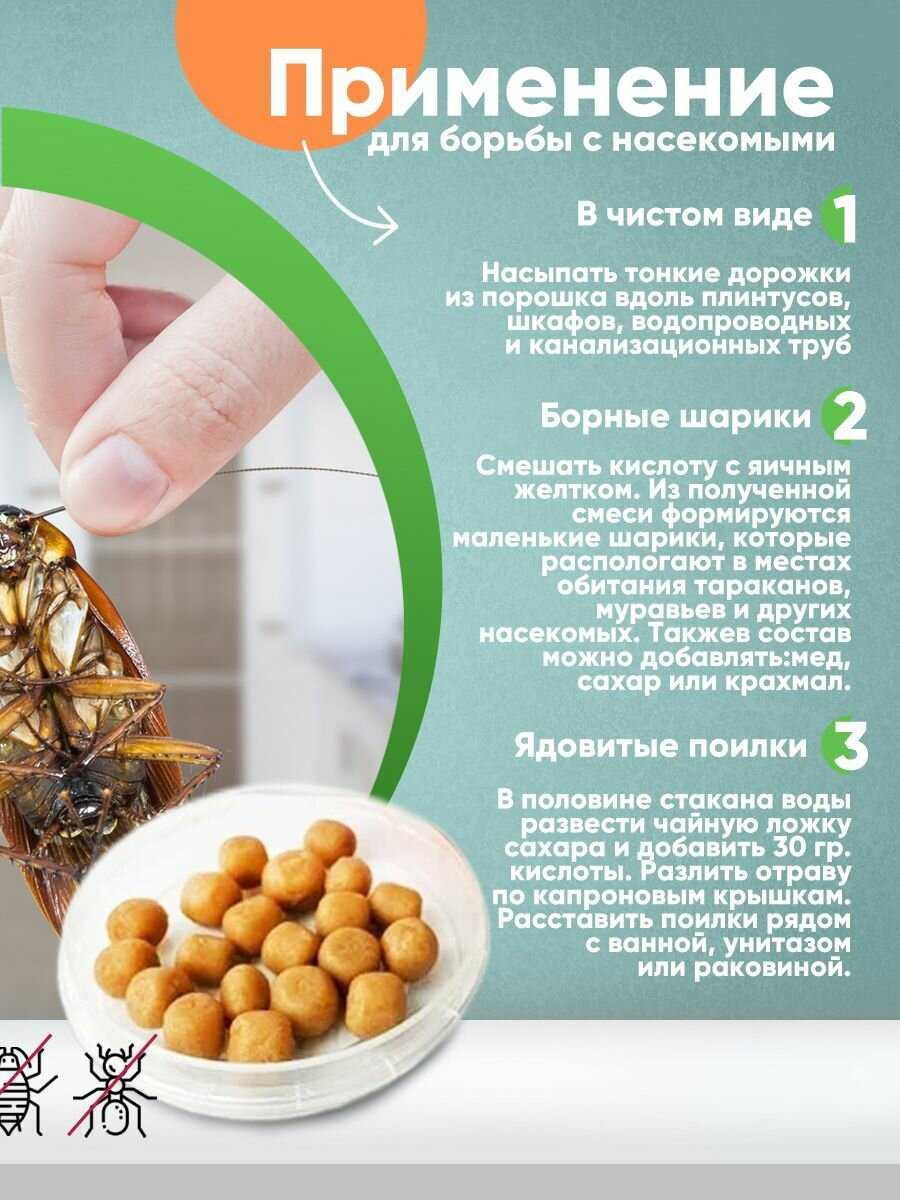 Применение
для борьбы с насекомыми

В чистом виде 1

Насыпать тонкие дорожки из порошка вдоль плинтусов, шкафов, водопроводных и канализационных труб

Борные шарики 2

Смешать кислоту с яичным желтком. Из полученной смеси формируются маленькие шарики, которые распологают в местах обитания тараканов, муравьев и других насекомых. Такжев состав можно добавлять:мед, сахар или крахмал.

Ядовитые поилки 3

В половине стакана воды развести чайную ложку сахара и добавить 30 гр. кислоты. Разлить отраву по капроновым крышкам. Расставить поилки рядом с ванной, унитазом или раковиной.