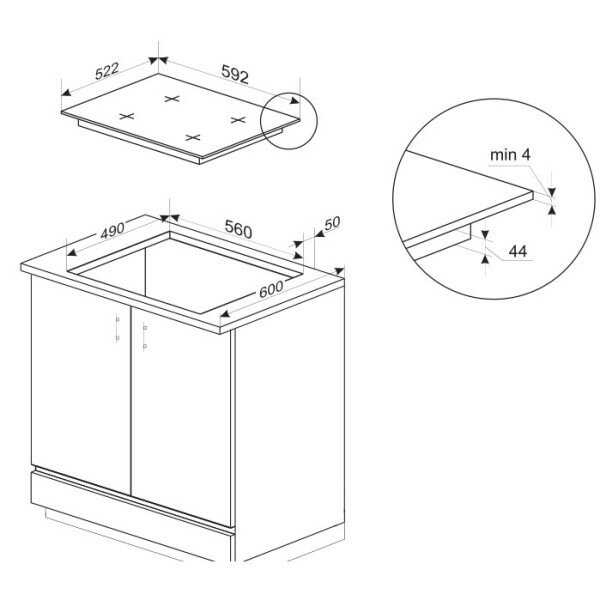 522
592
min 4
44
490
560
50
600