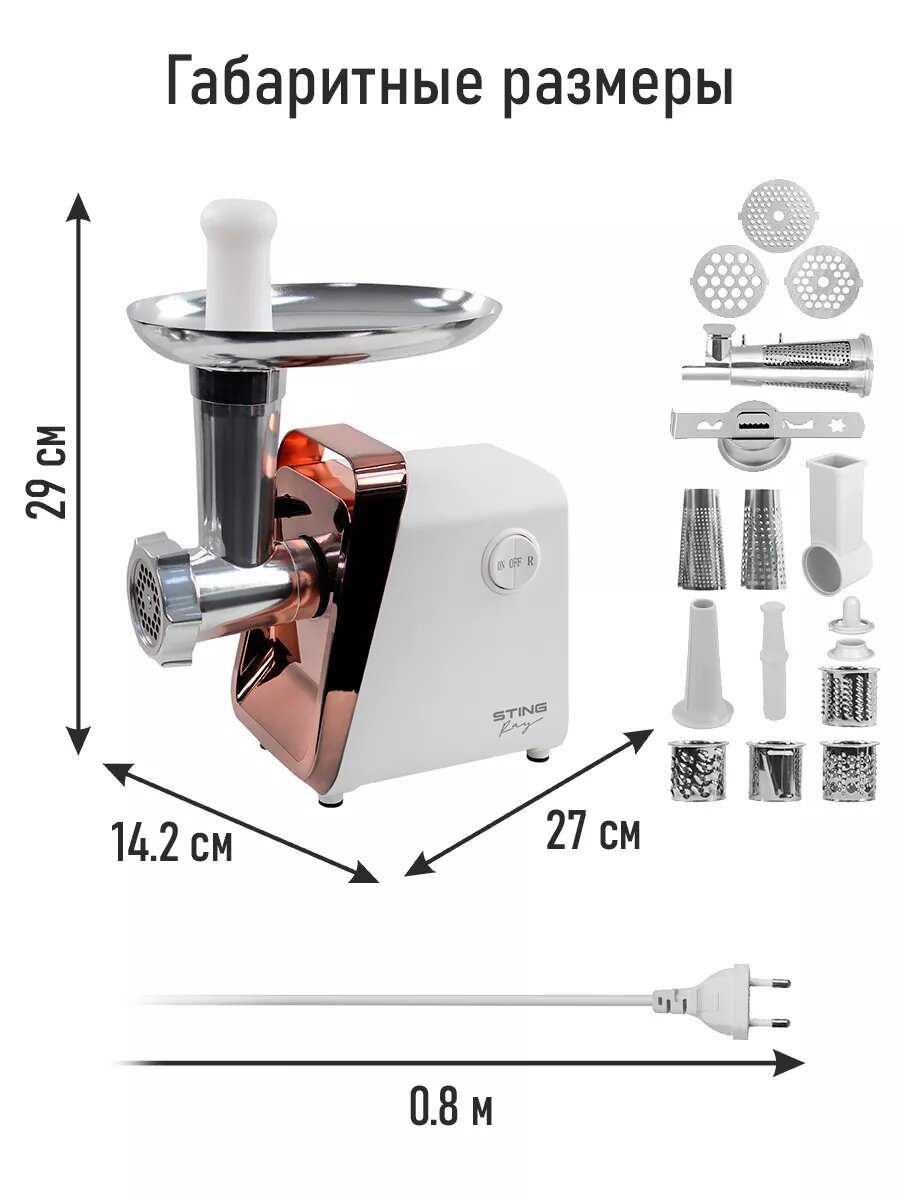 Габаритные размеры

29 см

ON OFF R

STING Ray

14.2 см

27 см

0.8 м