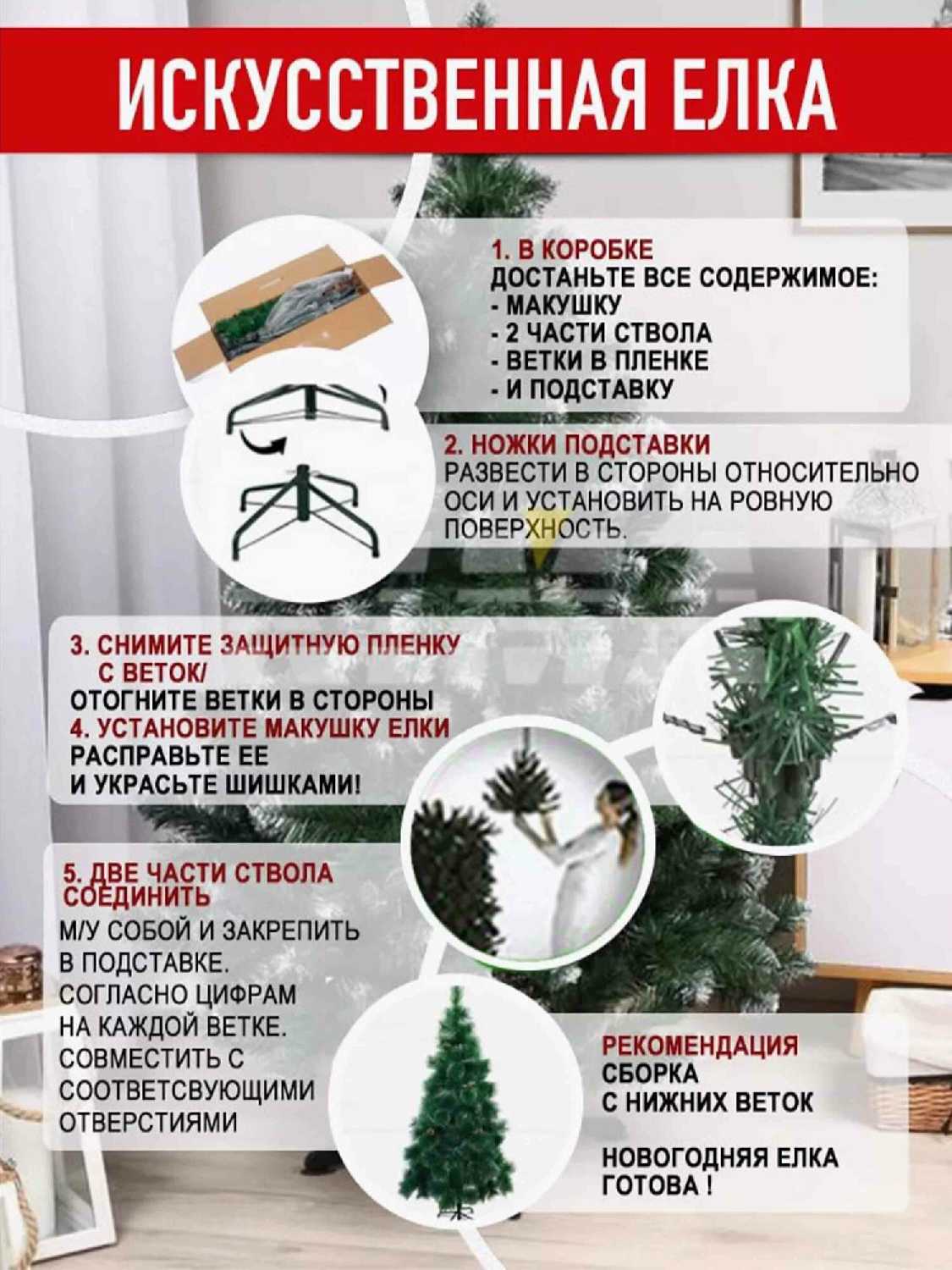 ИСКУССТВЕННАЯ ЕЛКА

1. В КОРОБКЕ
ДОСТАНЬТЕ ВСЕ СОДЕРЖИМОЕ:
- МАКУШКУ
- 2 ЧАСТИ СТВОЛА
- ВЕТКИ В ПЛЕНКЕ
- И ПОДСТАВКУ

2. НОЖКИ ПОДСТАВКИ
РАЗВЕСТИ В СТОРОНЫ ОТНОСИТЕЛЬНО ОСИ И УСТАНОВИТЬ НА РОВНУЮ ПОВЕРХНОСТЬ.

3. СНИМИТЕ ЗАЩИТНУЮ ПЛЕНКУ С ВЕТОК/
ОТОГНИТЕ ВЕТКИ В СТОРОНЫ
4. УСТАНОВИТЕ МАКУШКУ ЕЛКИ
РАСПРАВЬТЕ ЕЕ
И УКРАСЬТЕ ШИШКАМИ!

5. ДВЕ ЧАСТИ СТВОЛА СОЕДИНИТЬ
М/У СОБОЙ И ЗАКРЕПИТЬ В ПОДСТАВКЕ. СОГЛАСНО ЦИФРАМ НА КАЖДОЙ ВЕТКЕ. СОВМЕСТИТЬ С СООТВЕТСВУЮЩИМИ ОТВЕРСТИЯМИ

РЕКОМЕНДАЦИЯ
СБОРКА
С НИЖНИХ ВЕТОК

НОВОГОДНЯЯ ЕЛКА
ГОТОВА !