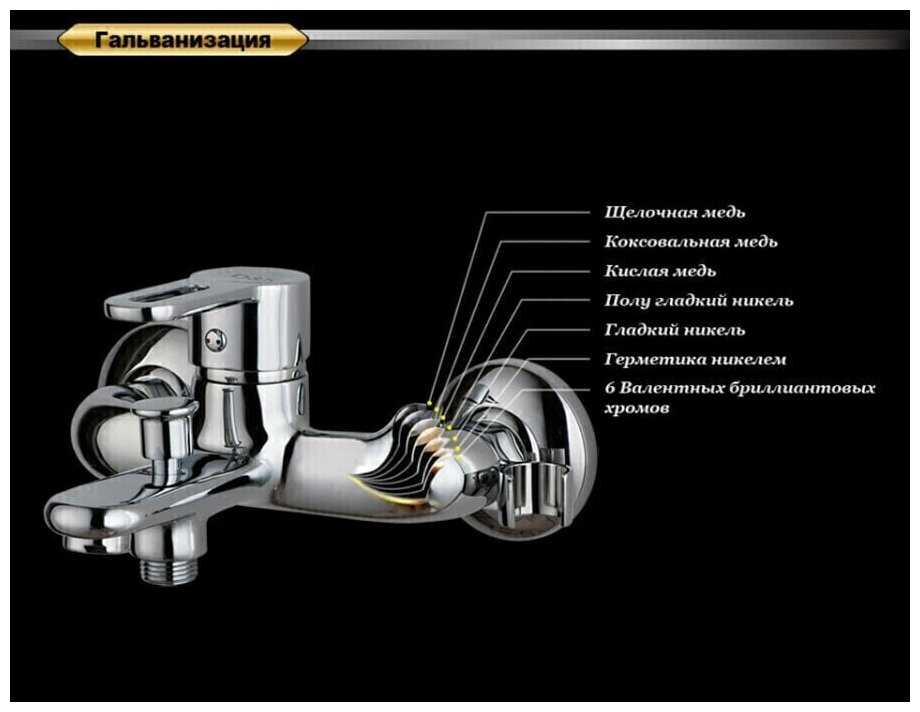 Гальванизация

Щелочная медь
Коксовальная медь
Кислая медь
Полу гладкий никель
Гладкий никель
Герметика никелем
6 Валентных бриллиантовых хромов