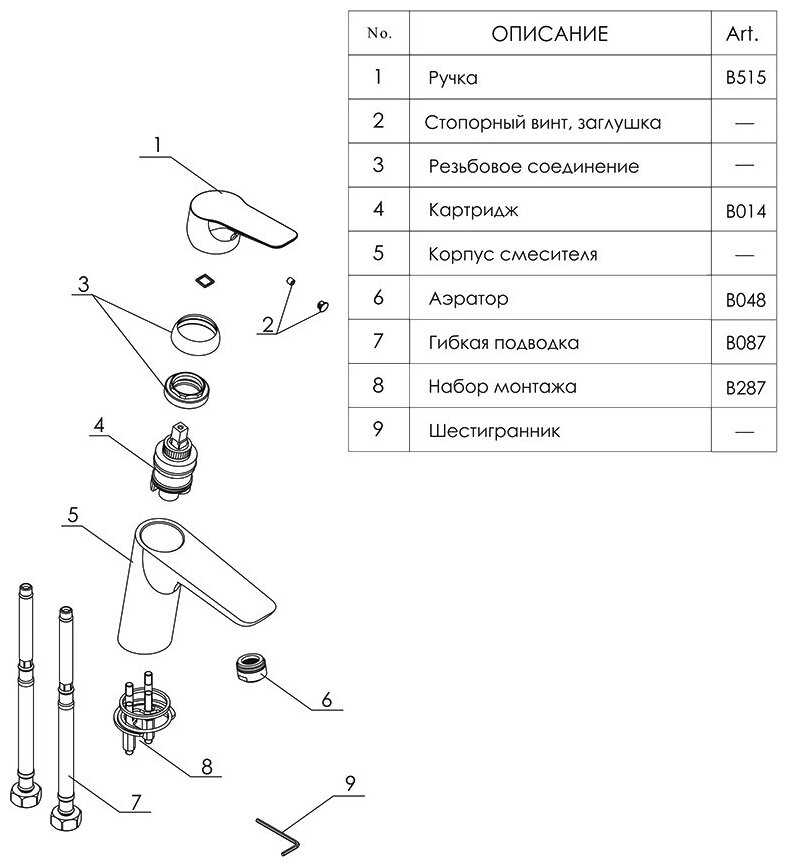 | No. | ОПИСАНИЕ | Art. |
|---|---|---|
| 1 | Ручка | B515 |
| 2 | Стопорный винт, заглушка | — |
| 3 | Резьбовое соединение | — |
| 4 | Картридж | B014 |
| 5 | Корпус смесителя | — |
| 6 | Аэратор | B048 |
| 7 | Гибкая подводка | B087 |
| 8 | Набор монтажа | B287 |
| 9 | Шестигранник | — |

1
3
2
4
5
6
8
7
9