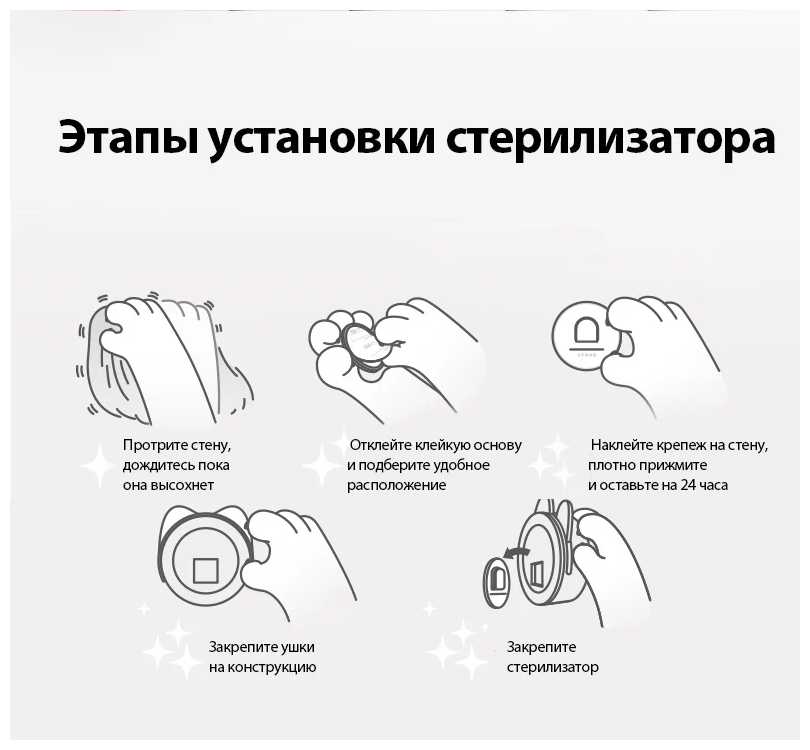 Этапы установки стерилизатора

Протрите стену, дождитесь пока она высохнет

Отклейте клейкую основу и подберите удобное расположение

Наклейте крепеж на стену, плотно прижмите и оставьте на 24 часа

Закрепите ушки на конструкцию

Закрепите стерилизатор