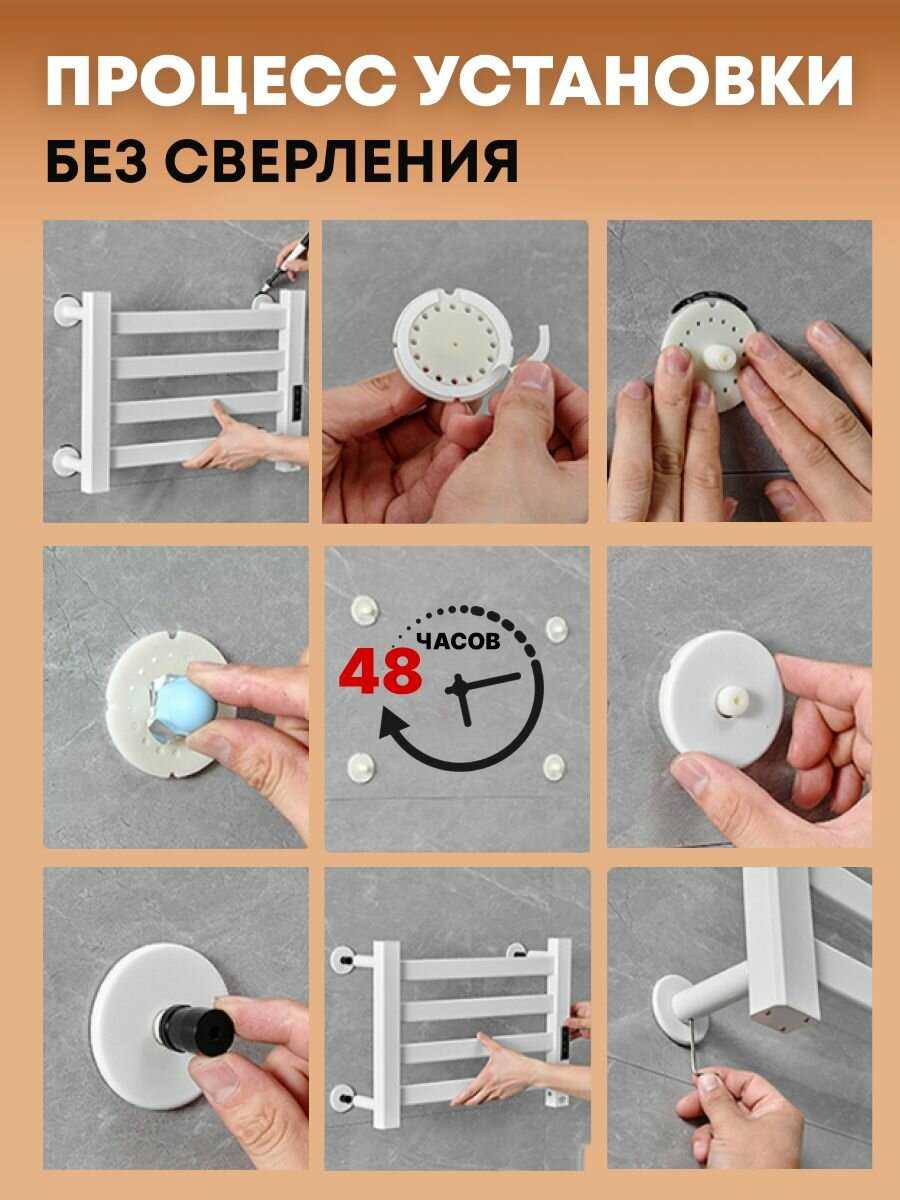 ПРОЦЕСС УСТАНОВКИ
БЕЗ СВЕРЛЕНИЯ

48 ЧАСОВ