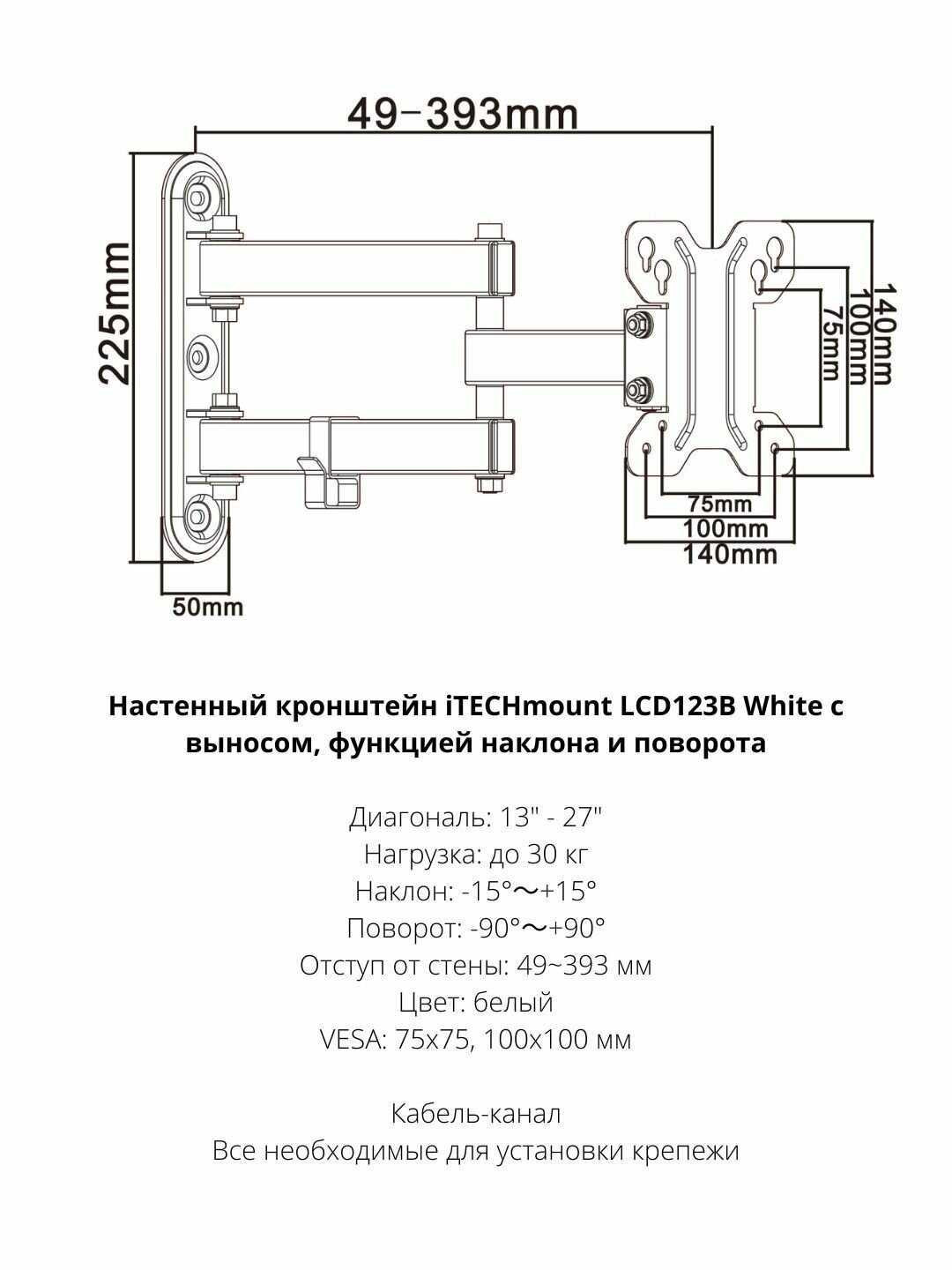 49-393mm

225mm

140mm
100mm
75mm

75mm
100mm
140mm

50mm

Настенный кронштейн iTECHmount LCD123B White с выносом, функцией наклона и поворота

Диагональ: 13" - 27"
Нагрузка: до 30 кг
Наклон: -15°～+15°
Поворот: -90°～+90°
Отступ от стены: 49~393 мм
Цвет: белый
VESA: 75x75, 100x100 мм

Кабель-канал
Все необходимые для установки крепежи