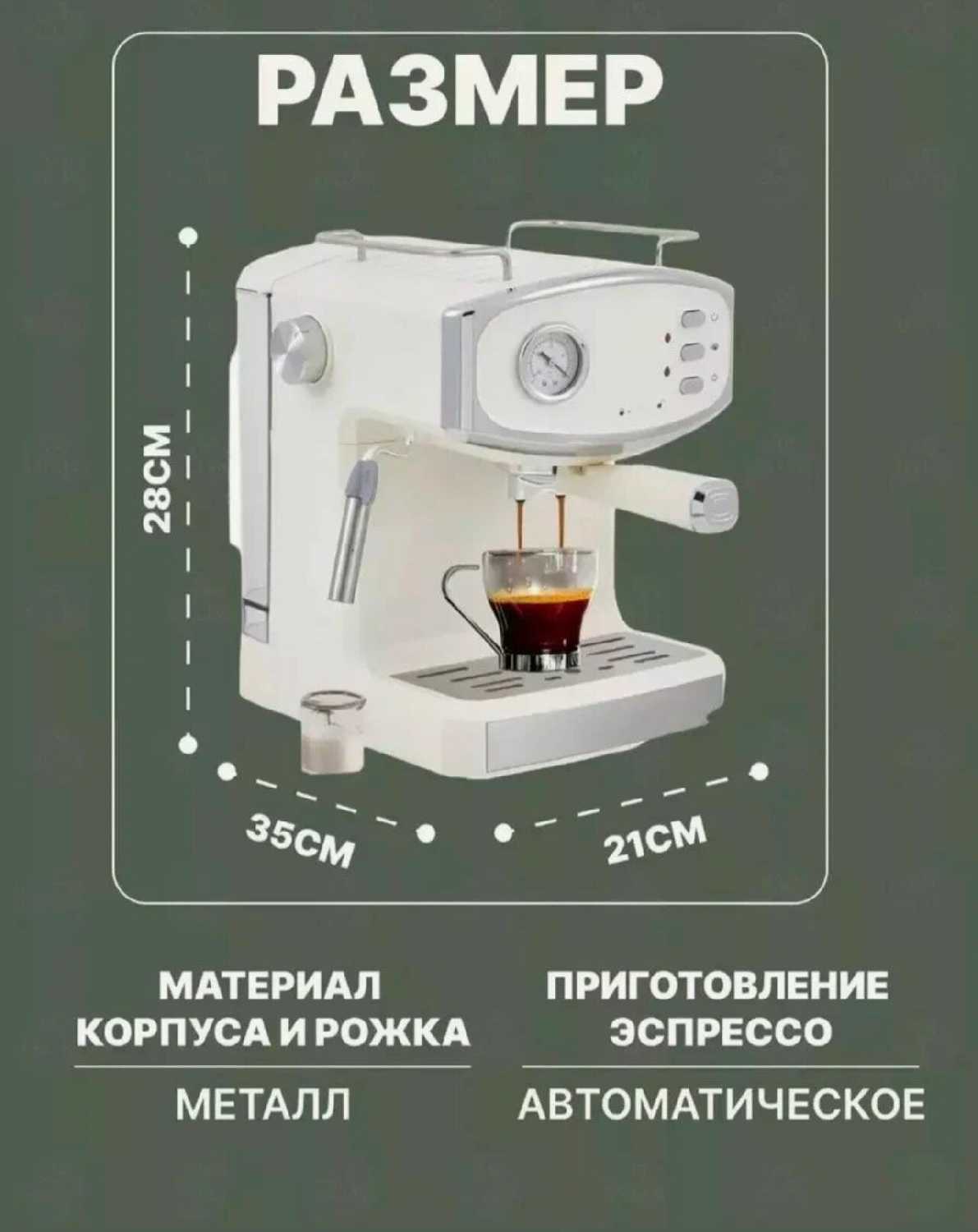 РАЗМЕР

28СМ

35СМ

21СМ

МАТЕРИАЛ КОРПУСА И РОЖКА

МЕТАЛЛ

ПРИГОТОВЛЕНИЕ ЭСПРЕССО

АВТОМАТИЧЕСКОЕ