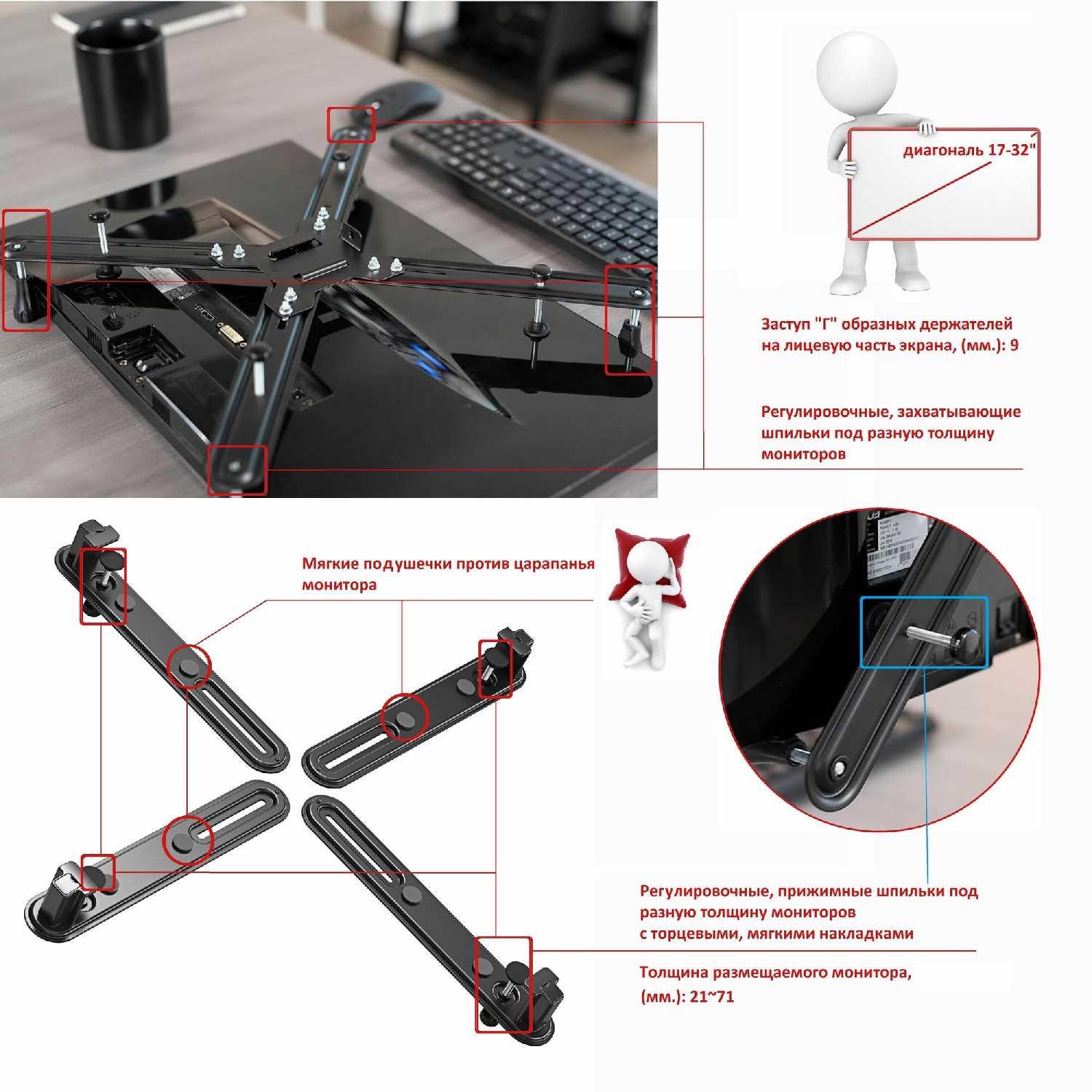 диагональ 17-32"

Заступ "Г" образных держателей на лицевую часть экрана, (мм.): 9

Регулировочные, захватывающие шпильки под разную толщину мониторов

Мягкие подушечки против царапанья монитора

Регулировочные, прижимные шпильки под разную толщину мониторов с торцевыми, мягкими накладками

Толщина размещаемого монитора, (мм.): 21~71