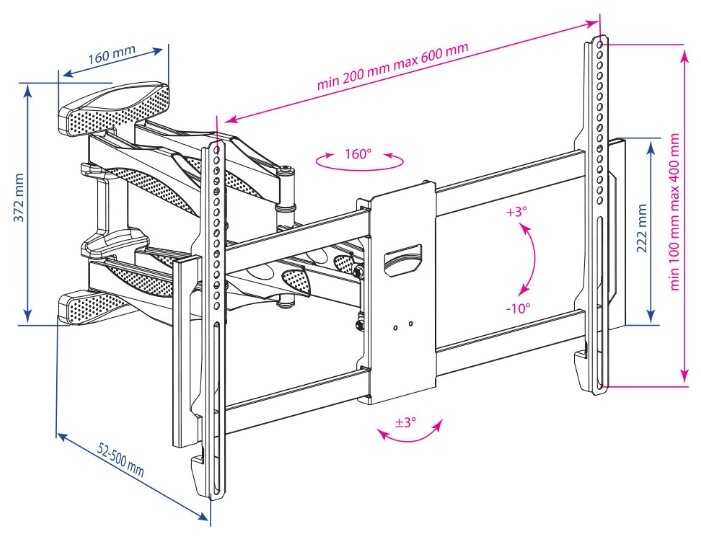 160 mm
min 200 mm max 600 mm
372 mm
160°
+3°
-10°
222 mm
min 100 mm max 400 mm
±3°
52-500 mm