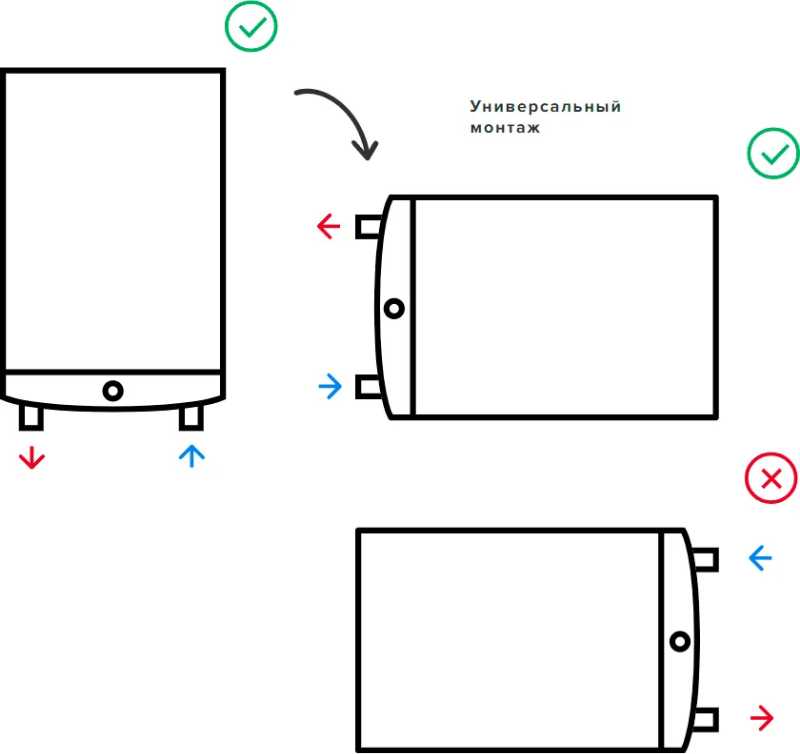 Универсальный монтаж