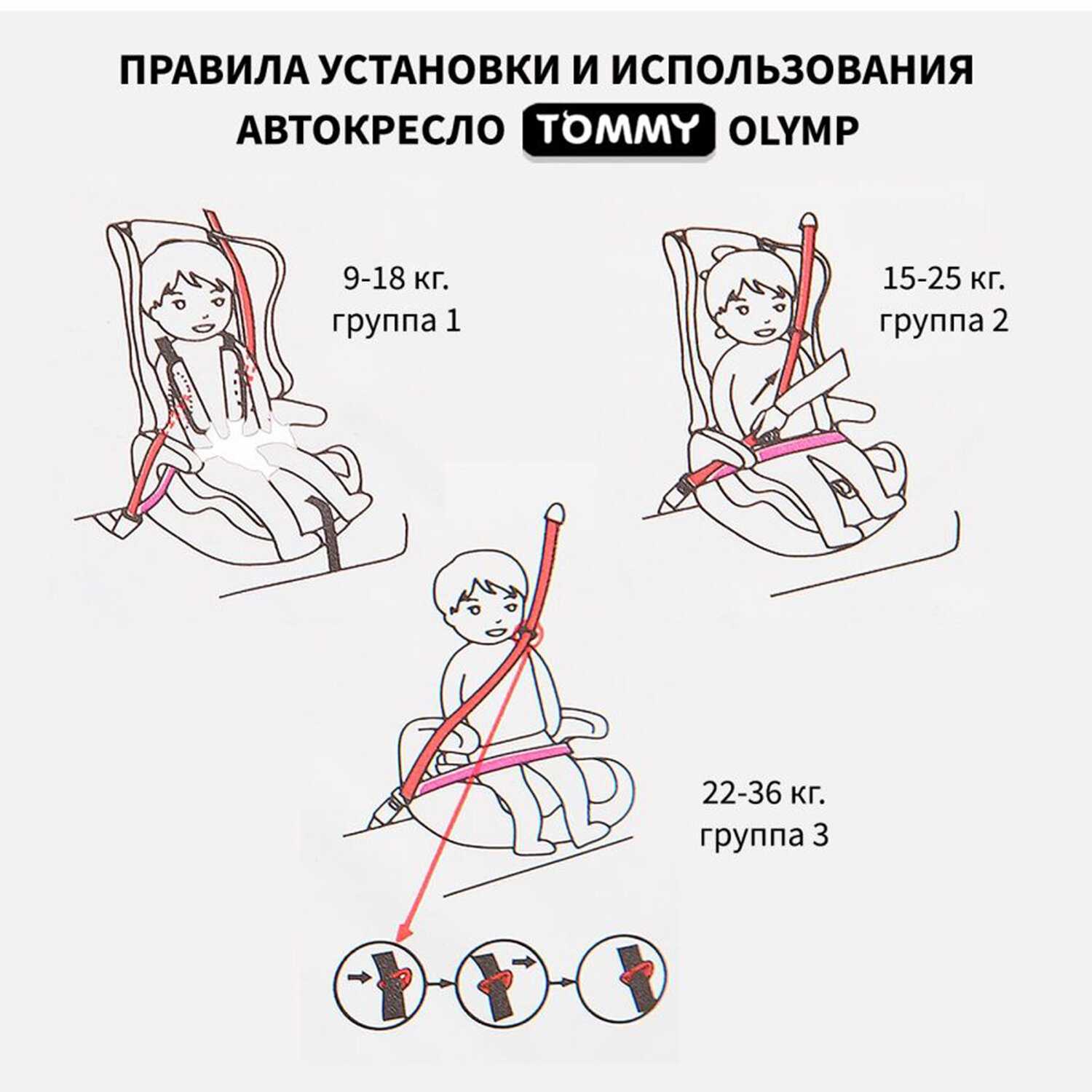 ПРАВИЛА УСТАНОВКИ И ИСПОЛЬЗОВАНИЯ
АВТОКРЕСЛО TOMMY OLYMP

9-18 кг.
группа 1

15-25 кг.
группа 2

22-36 кг.
группа 3