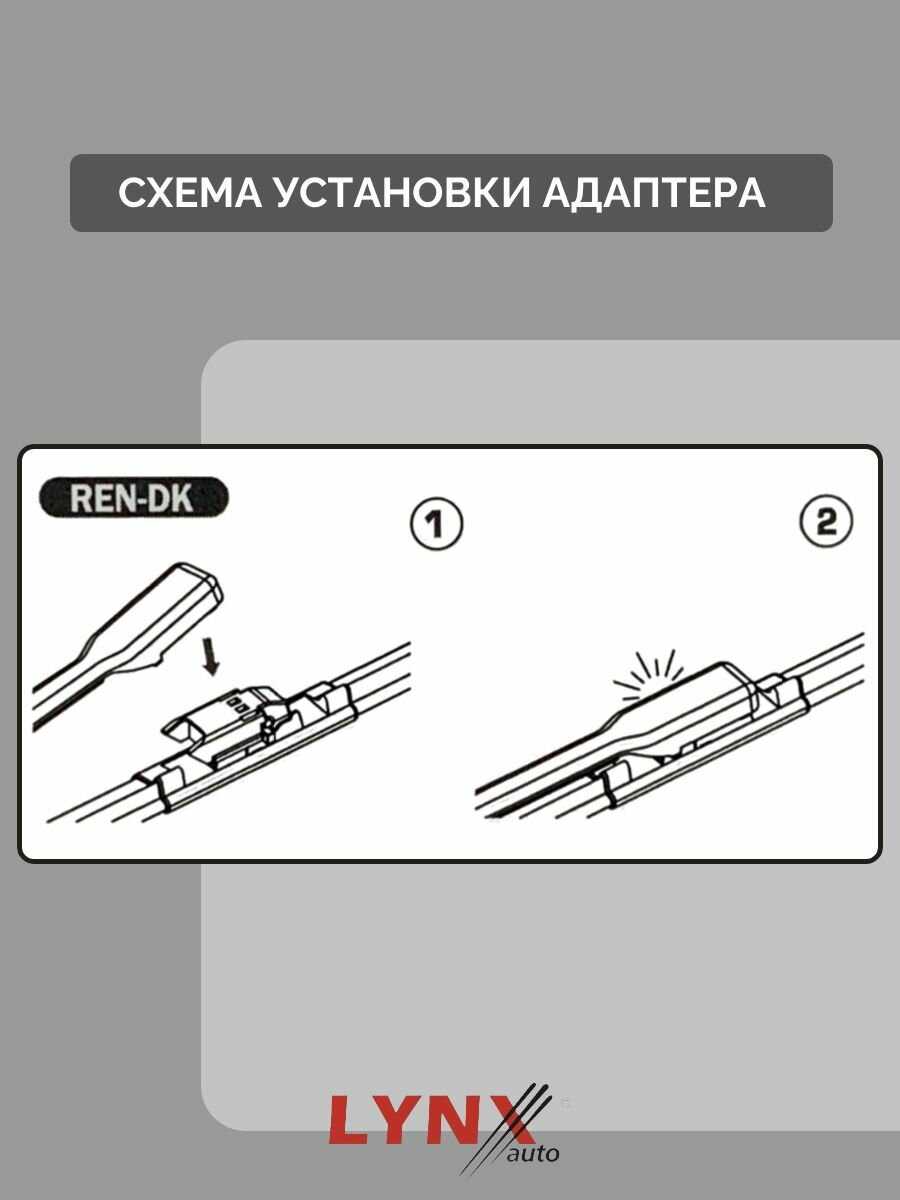 СХЕМА УСТАНОВКИ АДАПТЕРА

REN-DK

1

2

LYNX auto