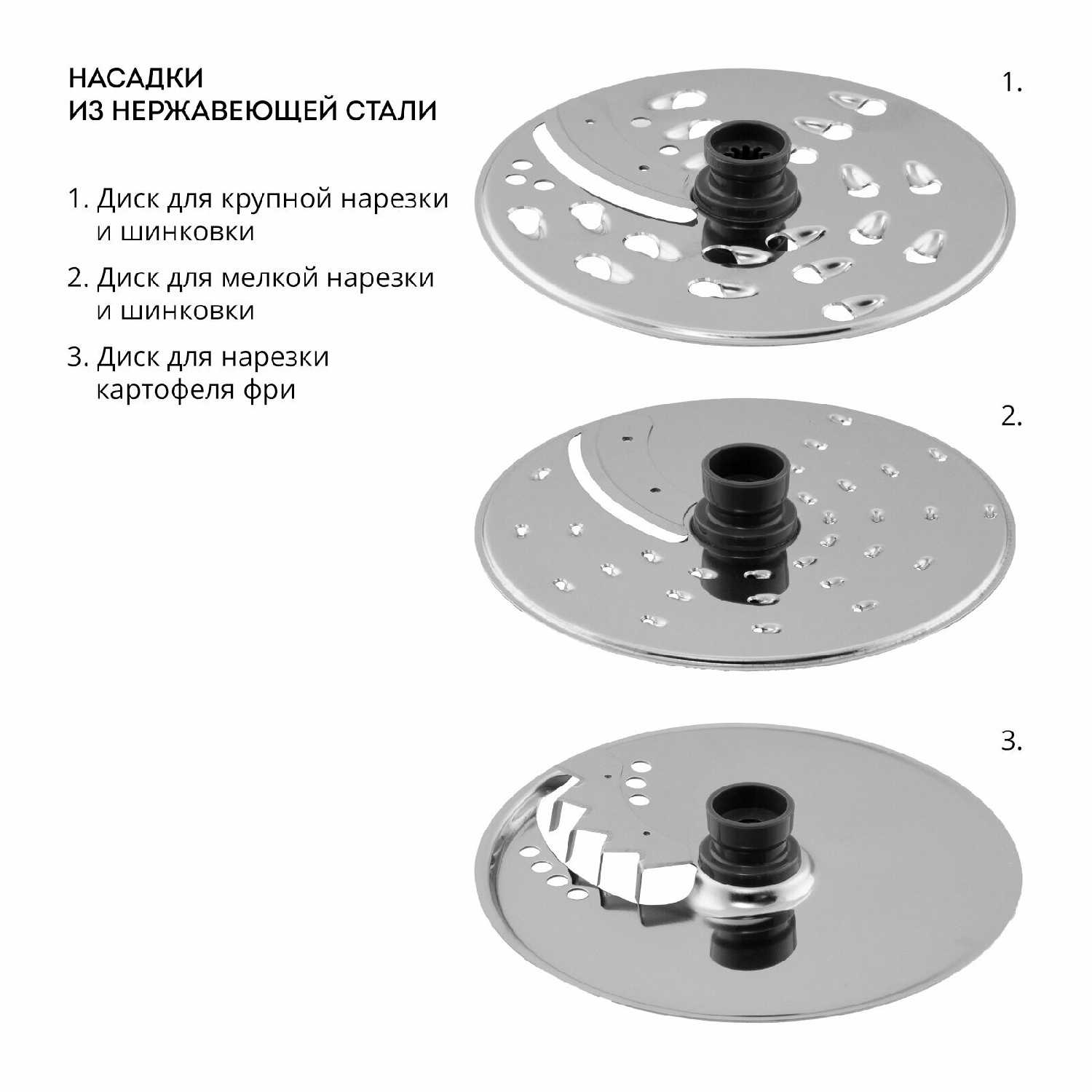 НАСАДКИ
ИЗ НЕРЖАВЕЮЩЕЙ СТАЛИ

1. Диск для крупной нарезки и шинковки

2. Диск для мелкой нарезки и шинковки

3. Диск для нарезки картофеля фри

1.

2.

3.