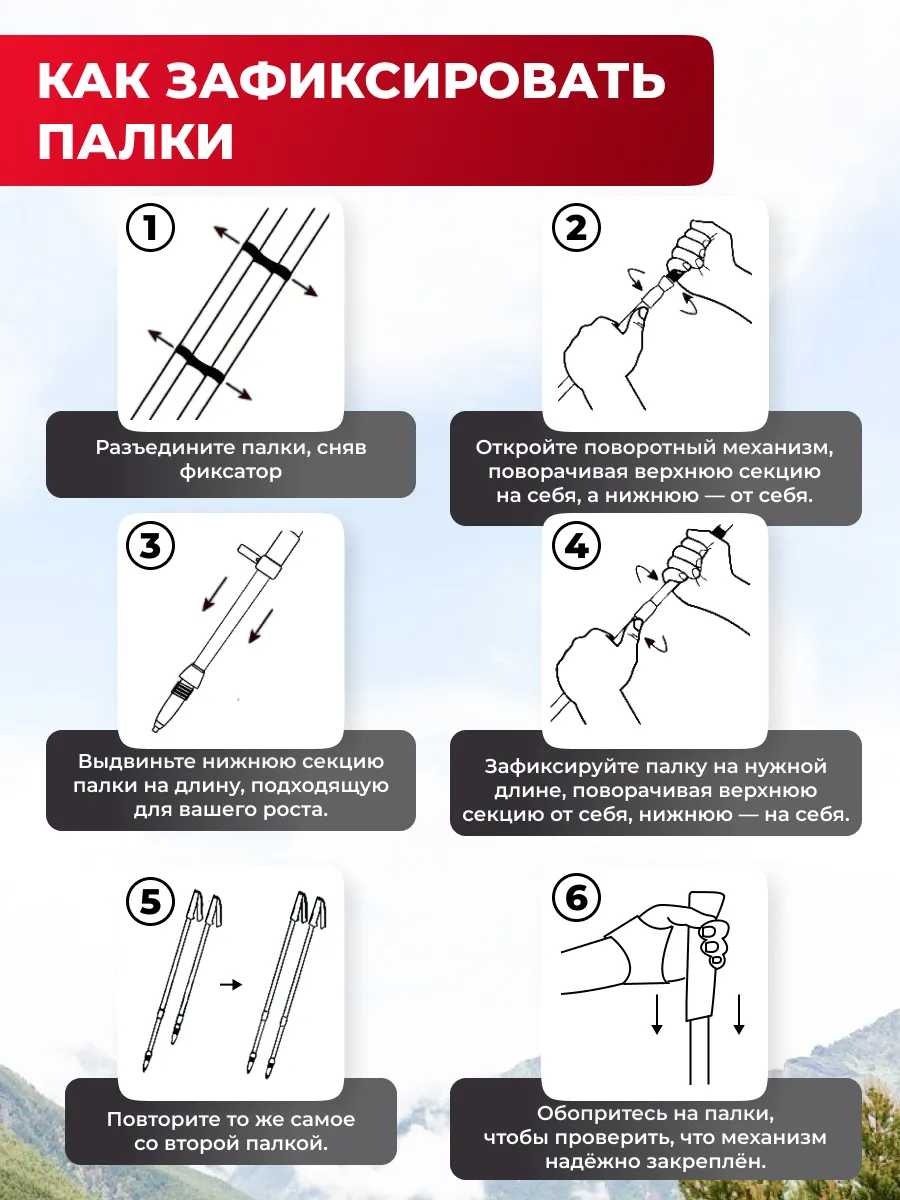 КАК ЗАФИКСИРОВАТЬ ПАЛКИ

1

Разъедините палки, сняв фиксатор

2

Откройте поворотный механизм, поворачивая верхнюю секцию на себя, а нижнюю — от себя.

3

Выдвиньте нижнюю секцию палки на длину, подходящую для вашего роста.

4

Зафиксируйте палку на нужной длине, поворачивая верхнюю секцию от себя, нижнюю — на себя.

5

Повторите то же самое со второй палкой.

6

Обопритесь на палки, чтобы проверить, что механизм надёжно закреплён.