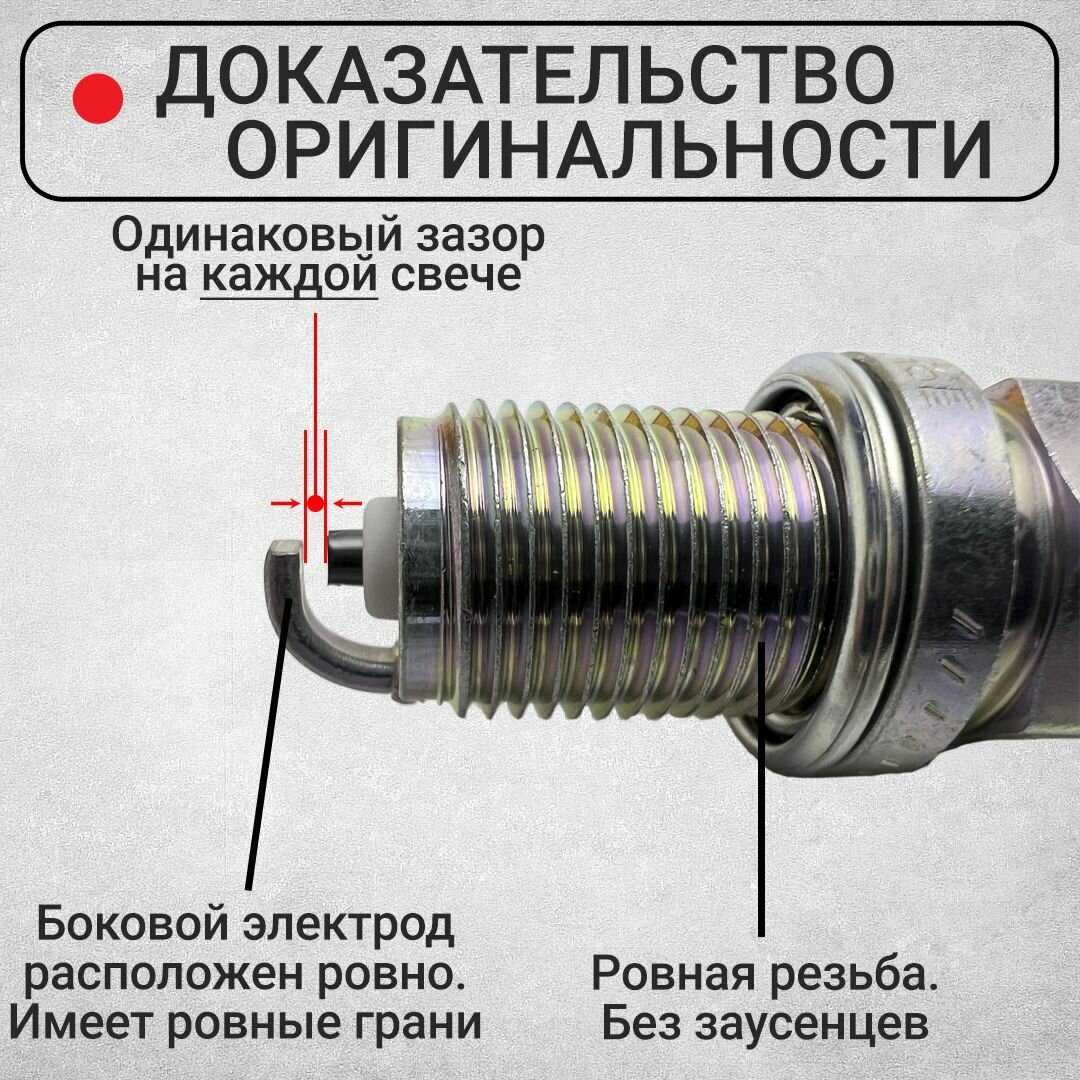 ДОКАЗАТЕЛЬСТВО ОРИГИНАЛЬНОСТИ

Одинаковый зазор на каждой свече

Боковой электрод расположен ровно. Имеет ровные грани

Ровная резьба. Без заусенцев