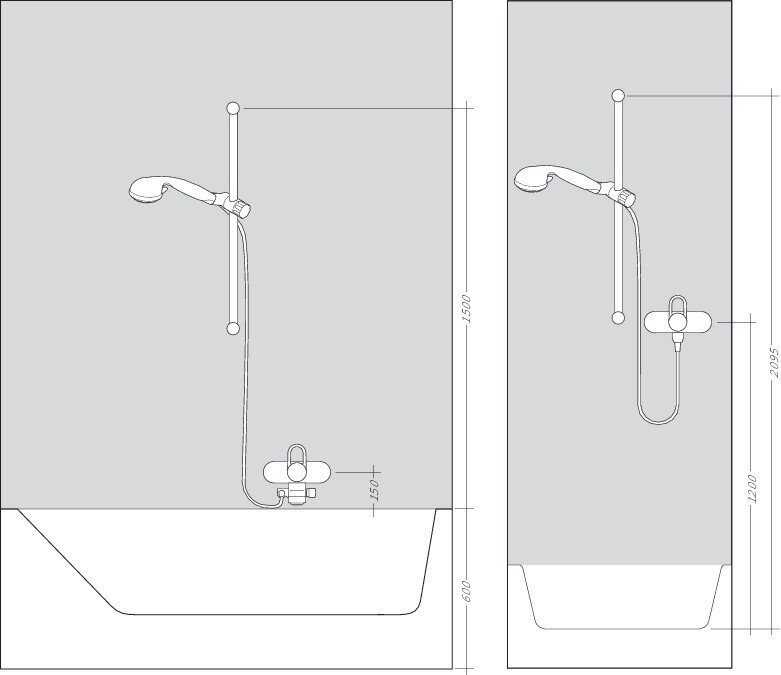 1500
150
600
2095
1200